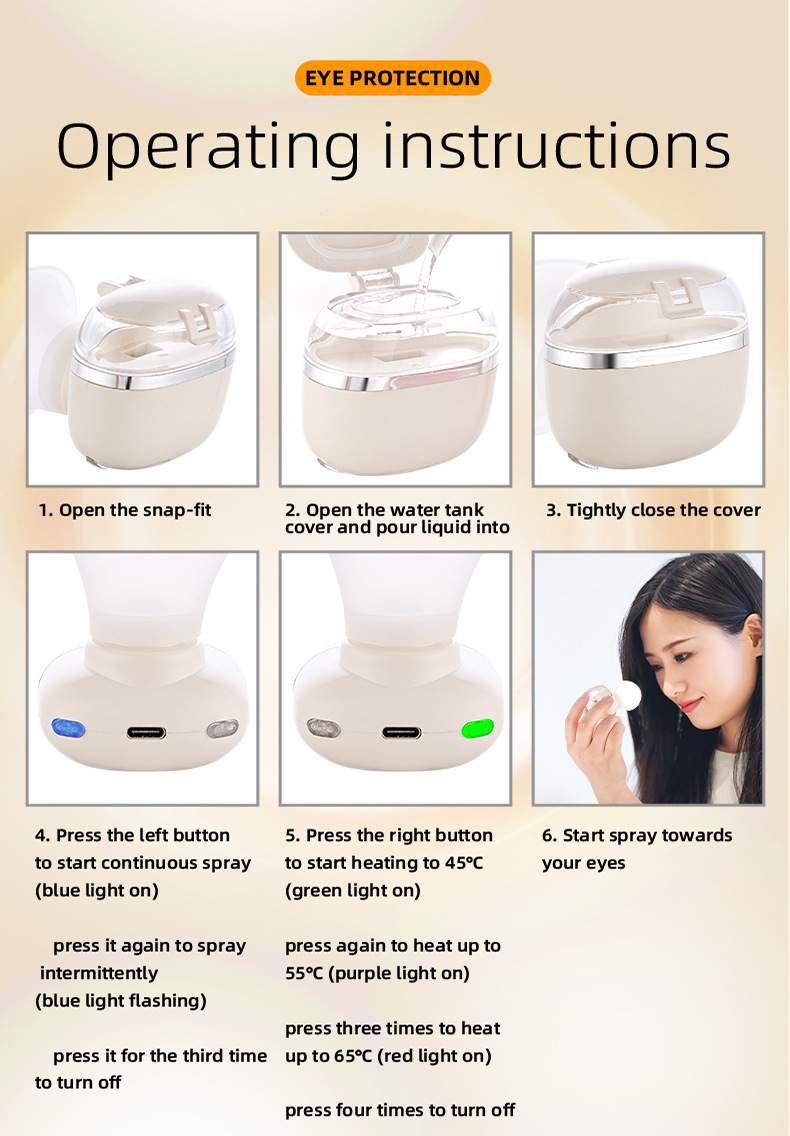 EYE PROTECTION

Operating instructions

1. Open the snap-fit

2. Open the water tank cover and pour liquid into

3. Tightly close the cover

4. Press the left button to start continuous spray (blue light on)

press it again to spray intermittently (blue light flashing)

press it for the third time to turn off

5. Press the right button to start heating to 45°C (green light on)

press again to heat up to 55°C (purple light on)

press three times to heat up to 65°C (red light on)

press four times to turn off

6. Start spray towards your eyes