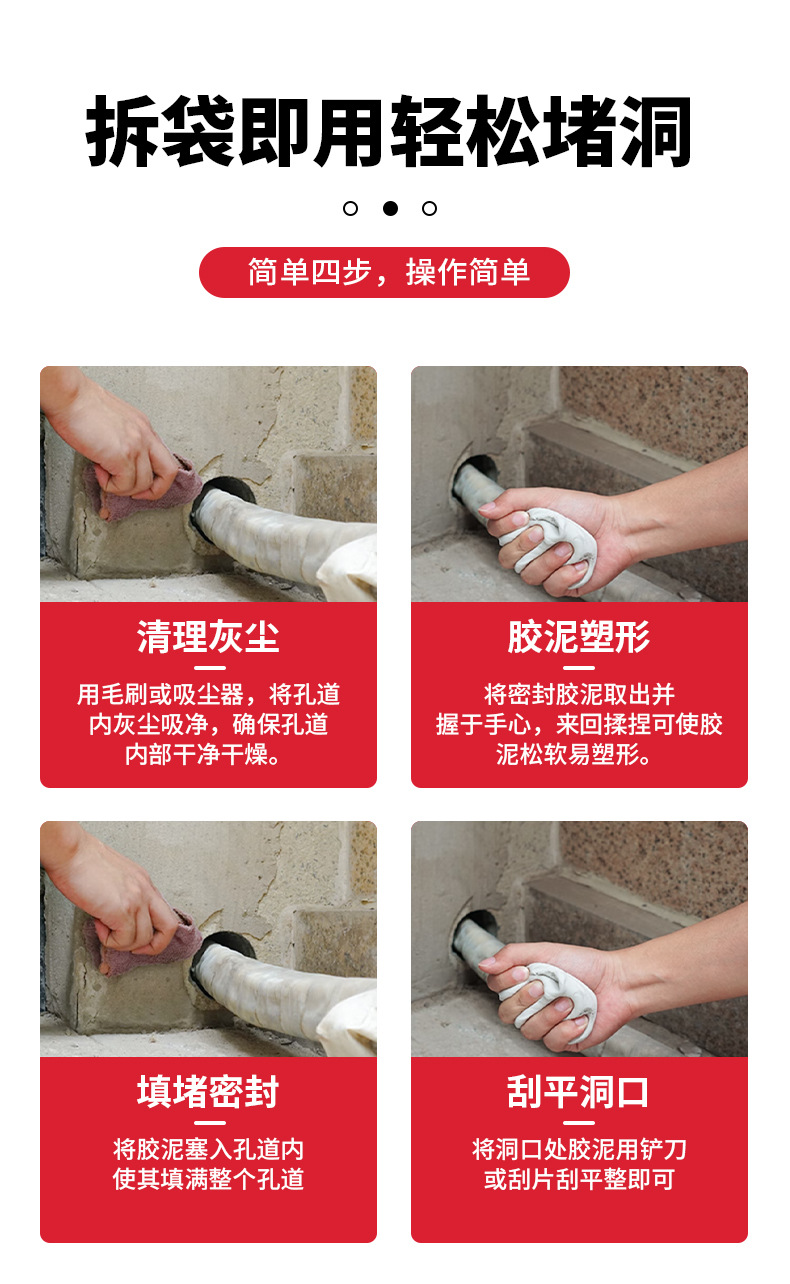 拆袋即用轻松堵洞

简单四步，操作简单

清理灰尘

用毛刷或吸尘器，将孔道内灰尘吸净，确保孔道内部干净干燥。

胶泥塑形

将密封胶泥取出并握于手心，来回揉捏可使胶泥松软易塑形。

填堵密封

将胶泥塞入孔道内使其填满整个孔道

刮平洞口

将洞口处胶泥用铲刀或刮片刮平整即可