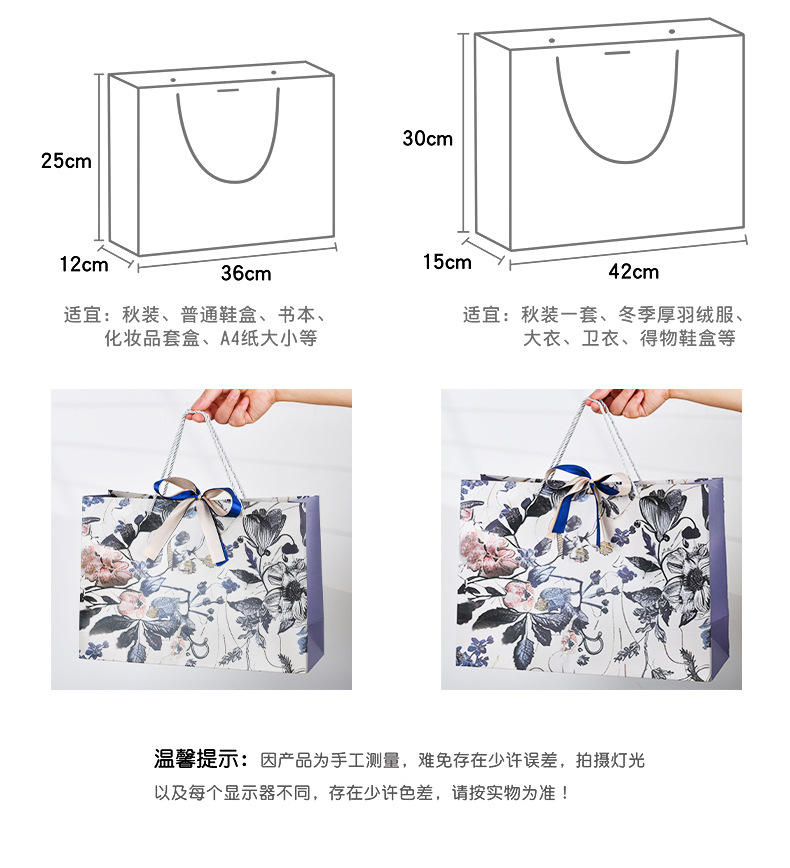 25cm

12cm

36cm

适宜：秋装、普通鞋盒、书本、化妆品套盒、A4纸大小等

30cm

15cm

42cm

适宜：秋装一套、冬季厚羽绒服、大衣、卫衣、得物鞋盒等

温馨提示：因产品为手工测量，难免存在少许误差，拍摄灯光以及每个显示器不同，存在少许色差，请按实物为准！