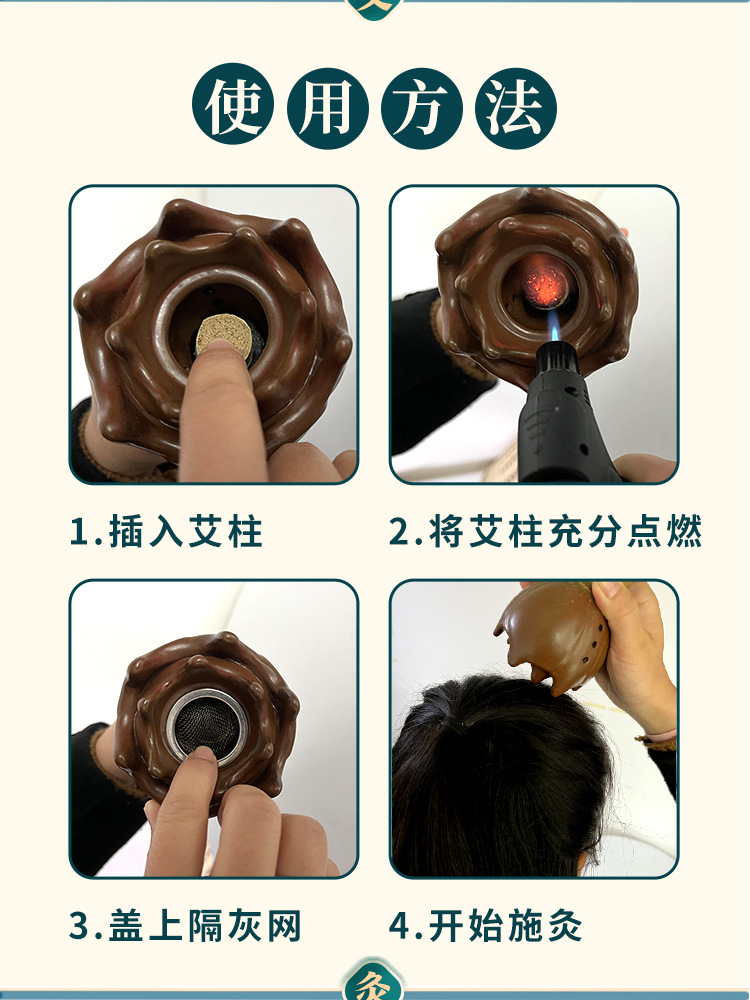 使用方法

1.插入艾柱

2.将艾柱充分点燃

3.盖上隔灰网

4.开始施灸

灸