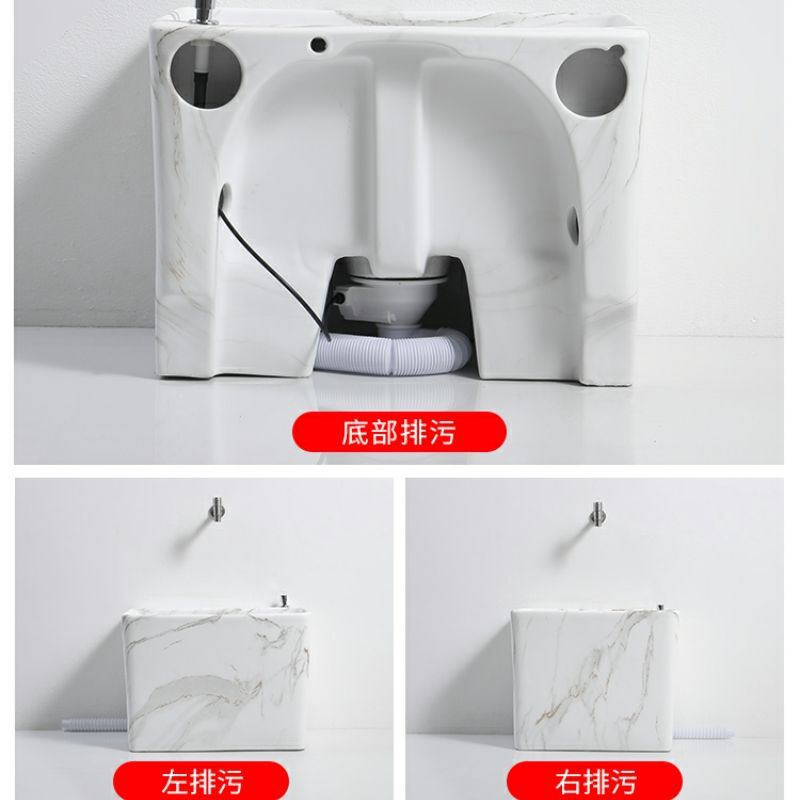 底部排污

左排污

右排污