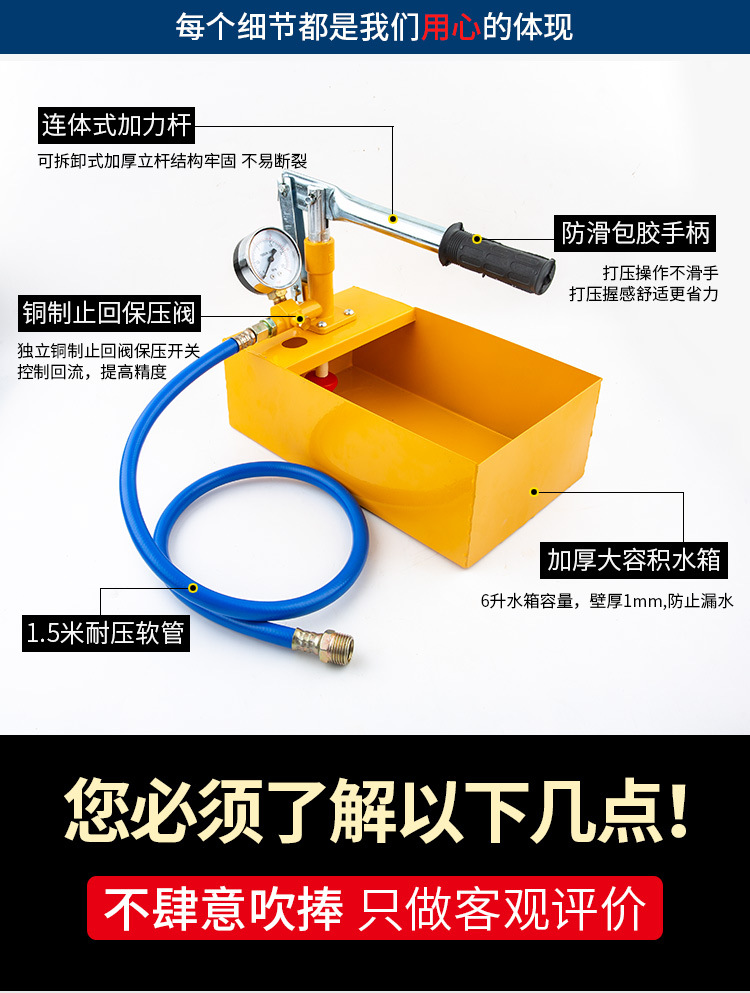 每个细节都是我们用心的体现

连体式加力杆
可拆卸式加厚立杆结构牢固 不易断裂

防滑包胶手柄
打压操作不滑手
打压握感舒适更省力

铜制止回保压阀
独立铜制止回阀保压开关
控制回流，提高精度

加厚大容积水箱
6升水箱容量，壁厚1mm,防止漏水

1.5米耐压软管

您必须了解以下几点！

不肆意吹捧 只做客观评价