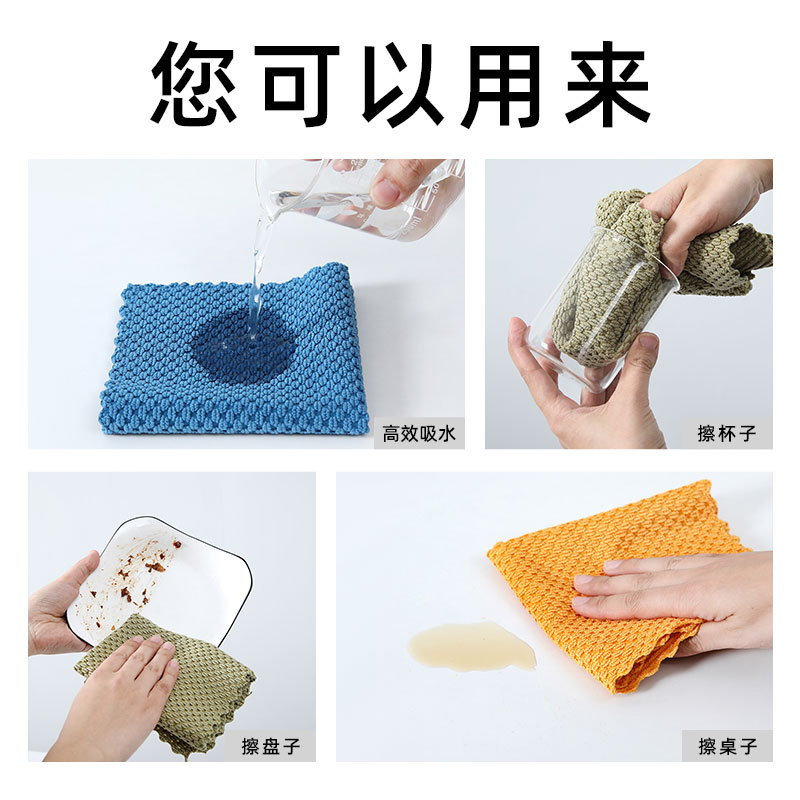 您可以用来

高效吸水

擦杯子

擦盘子

擦桌子