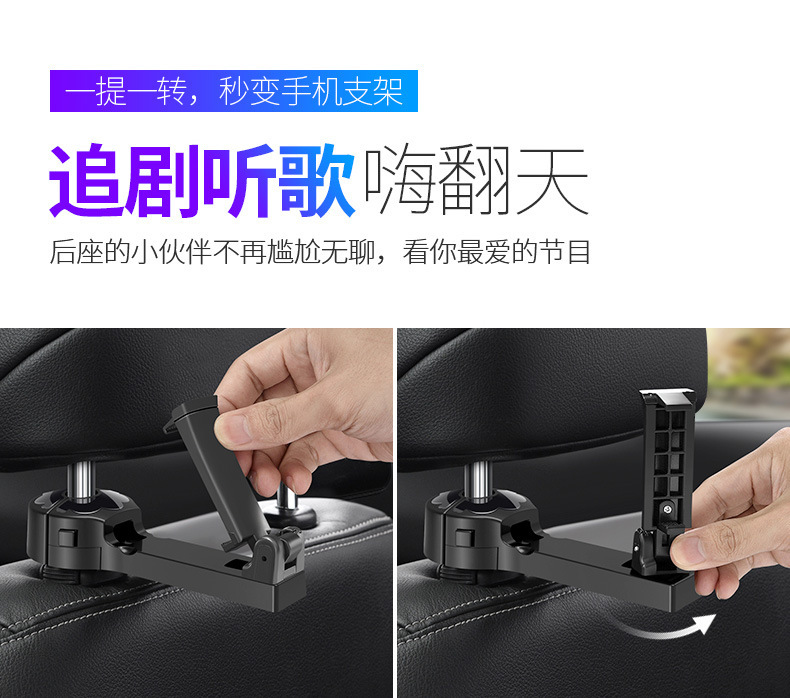 一提一转，秒变手机支架

追剧听歌嗨翻天

后座的小伙伴不再尴尬无聊，看你最爱的节目