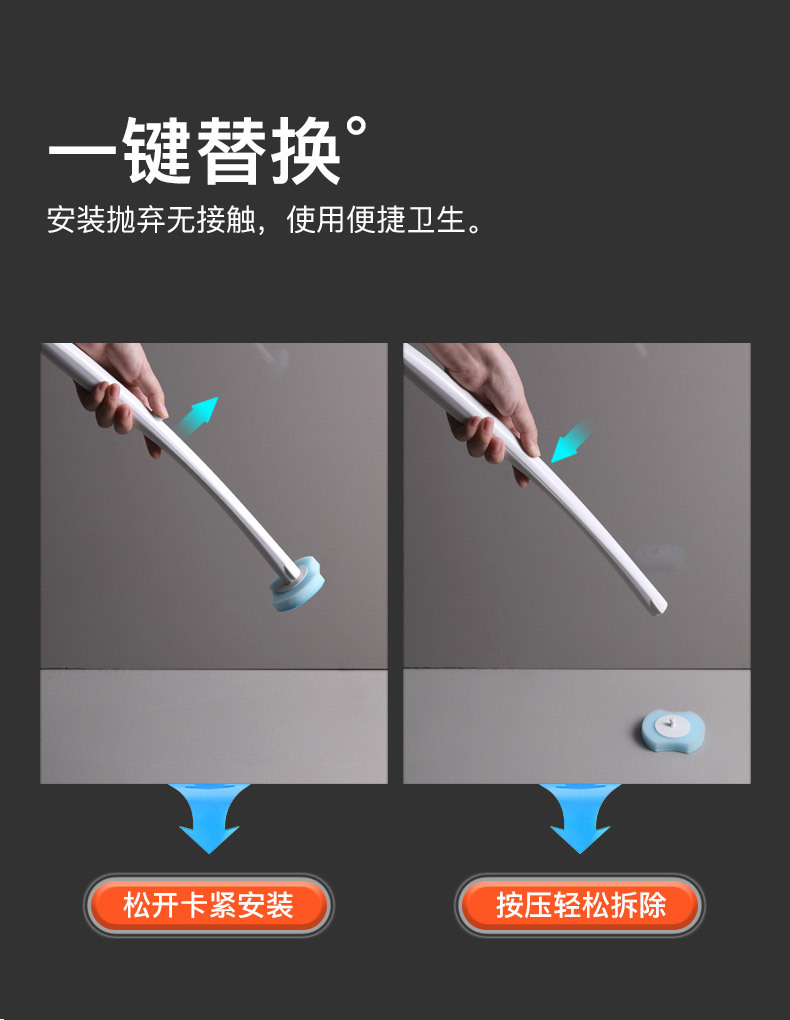 一键替换°

安装抛弃无接触，使用便捷卫生。

松开卡紧安装

按压轻松拆除