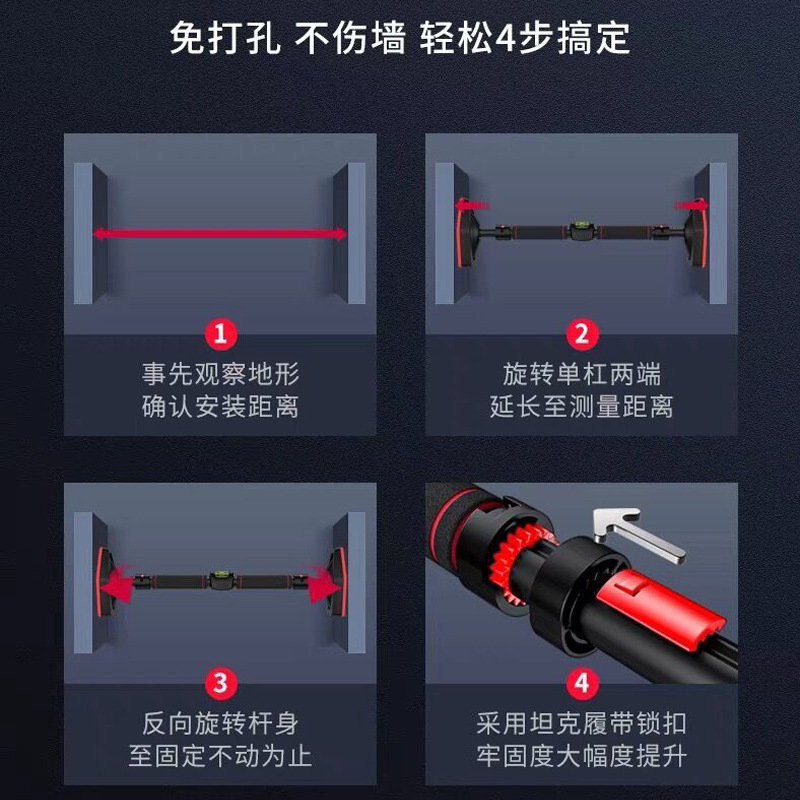 免打孔 不伤墙 轻松4步搞定

1
事先观察地形
确认安装距离

2
旋转单杠两端
延长至测量距离

3
反向旋转杆身
至固定不动为止

4
采用坦克履带锁扣
牢固度大幅度提升