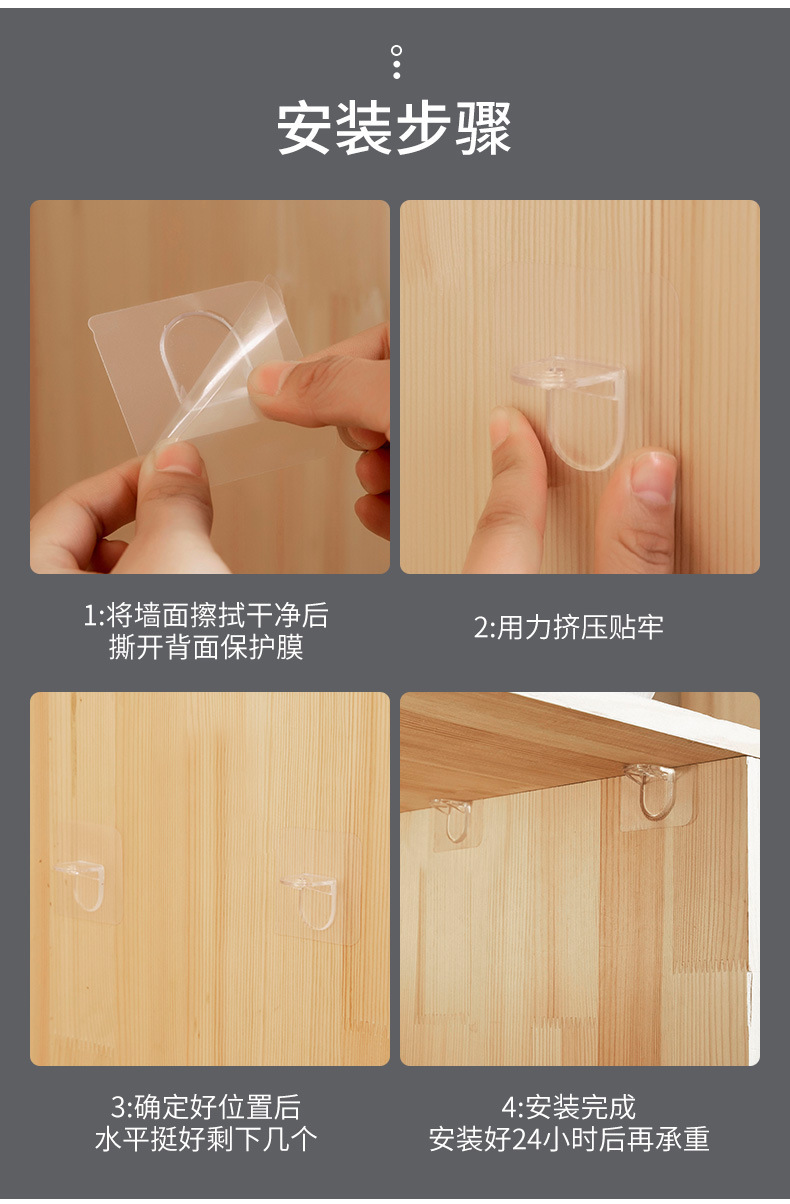 安装步骤

1:将墙面擦拭干净后
撕开背面保护膜

2:用力挤压贴牢

3:确定好位置后
水平挺好剩下几个

4:安装完成
安装好24小时后再承重