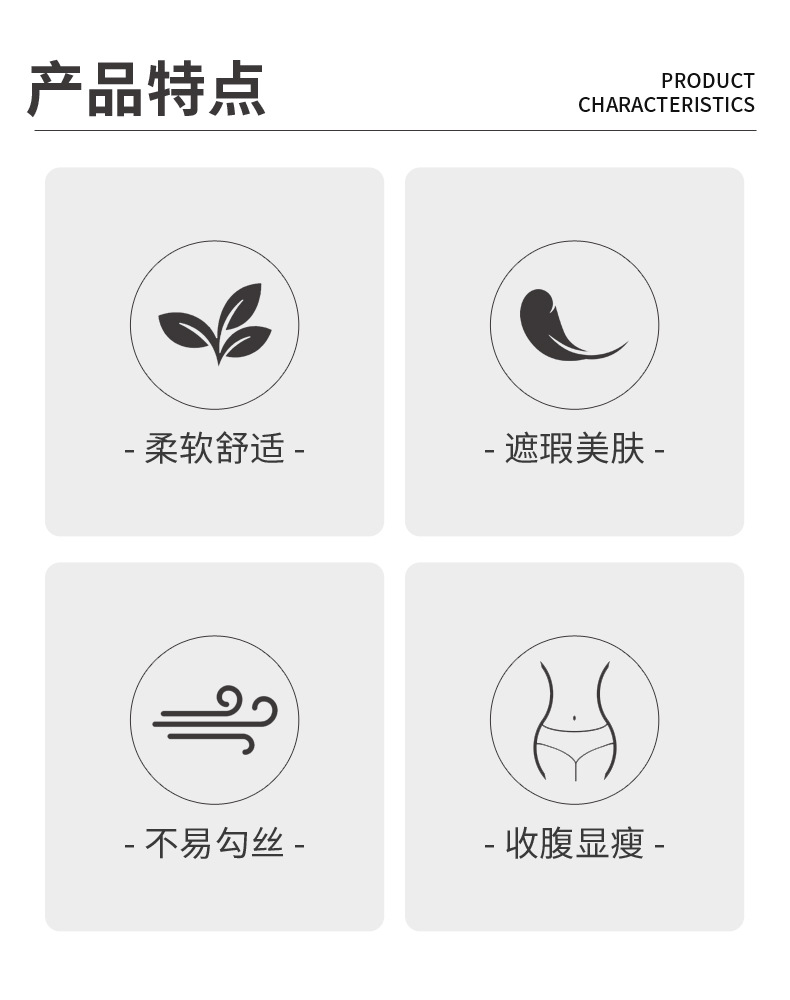 产品特点

PRODUCT
CHARACTERISTICS

- 柔软舒适 -

- 遮瑕美肤 -

- 不易勾丝 -

- 收腹显瘦 -