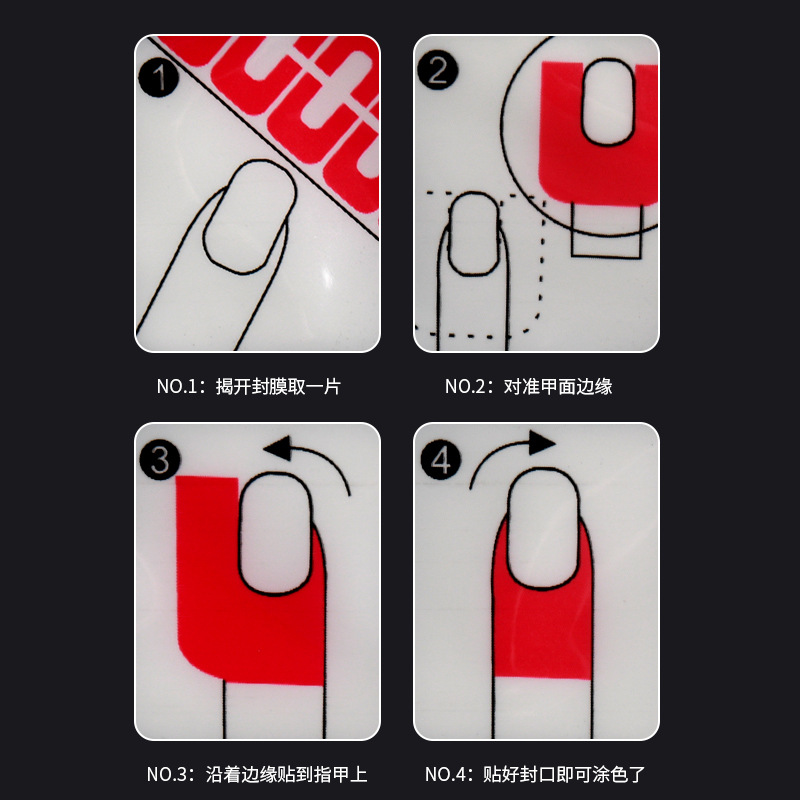 1

NO.1：揭开封膜取一片

2

NO.2：对准甲面边缘

3

NO.3：沿着边缘贴到指甲上

4

NO.4：贴好封口即可涂色了