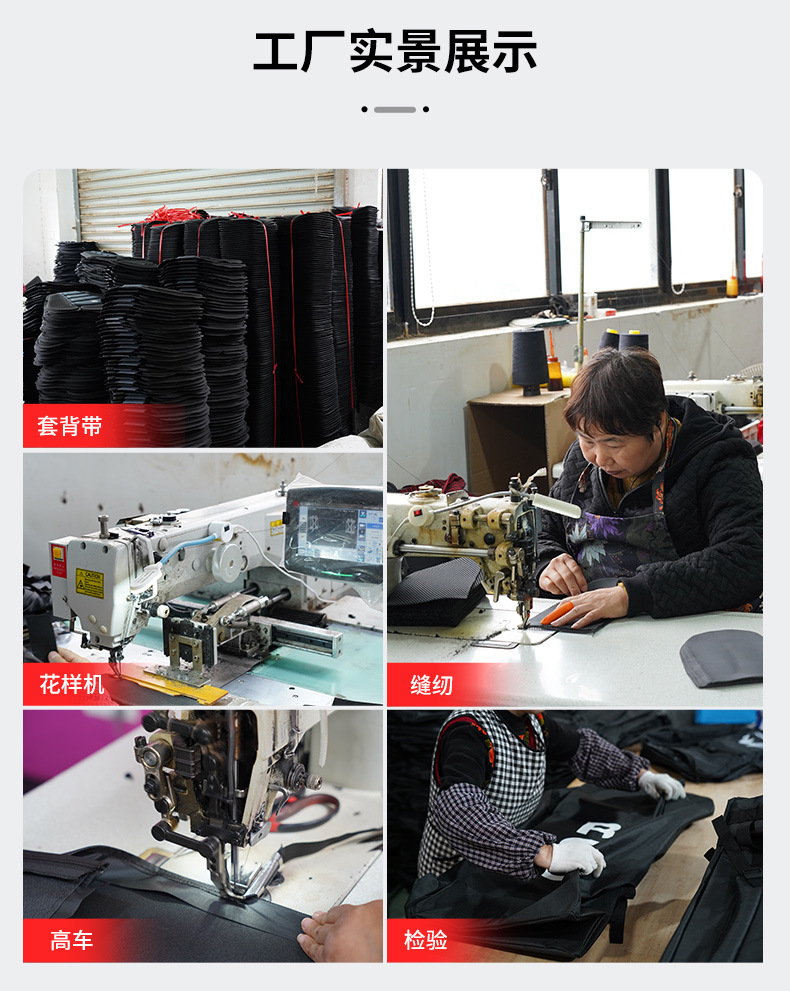 工厂实景展示

套背带

花样机

缝纫

高车

检验