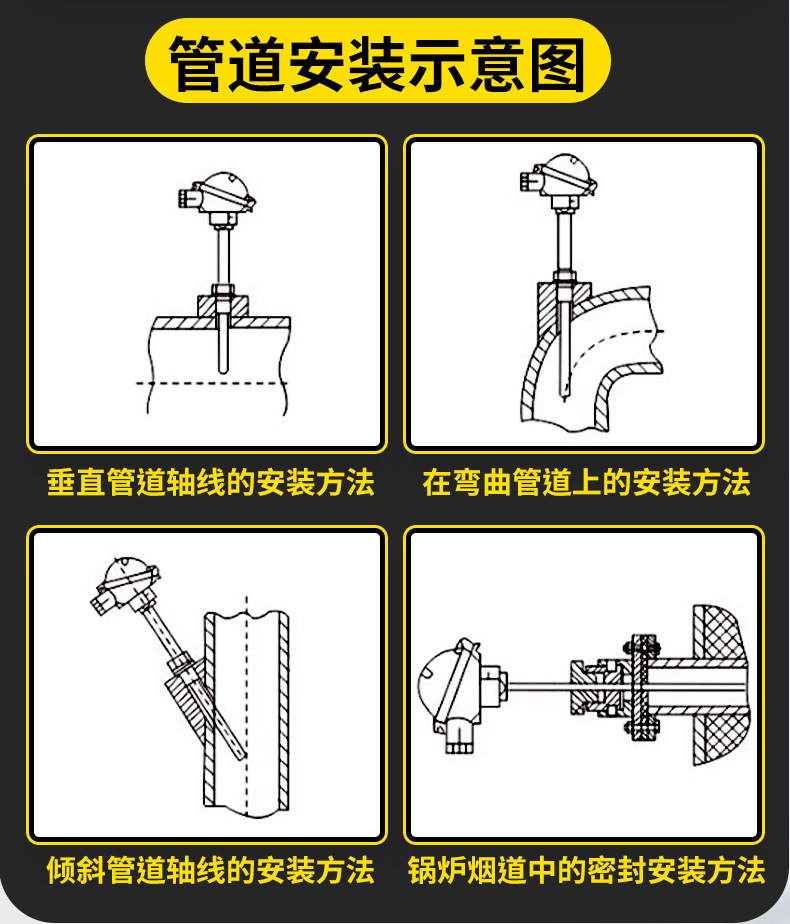 管道安装示意图

垂直管道轴线的安装方法

在弯曲管道上的安装方法

倾斜管道轴线的安装方法

锅炉烟道中的密封安装方法