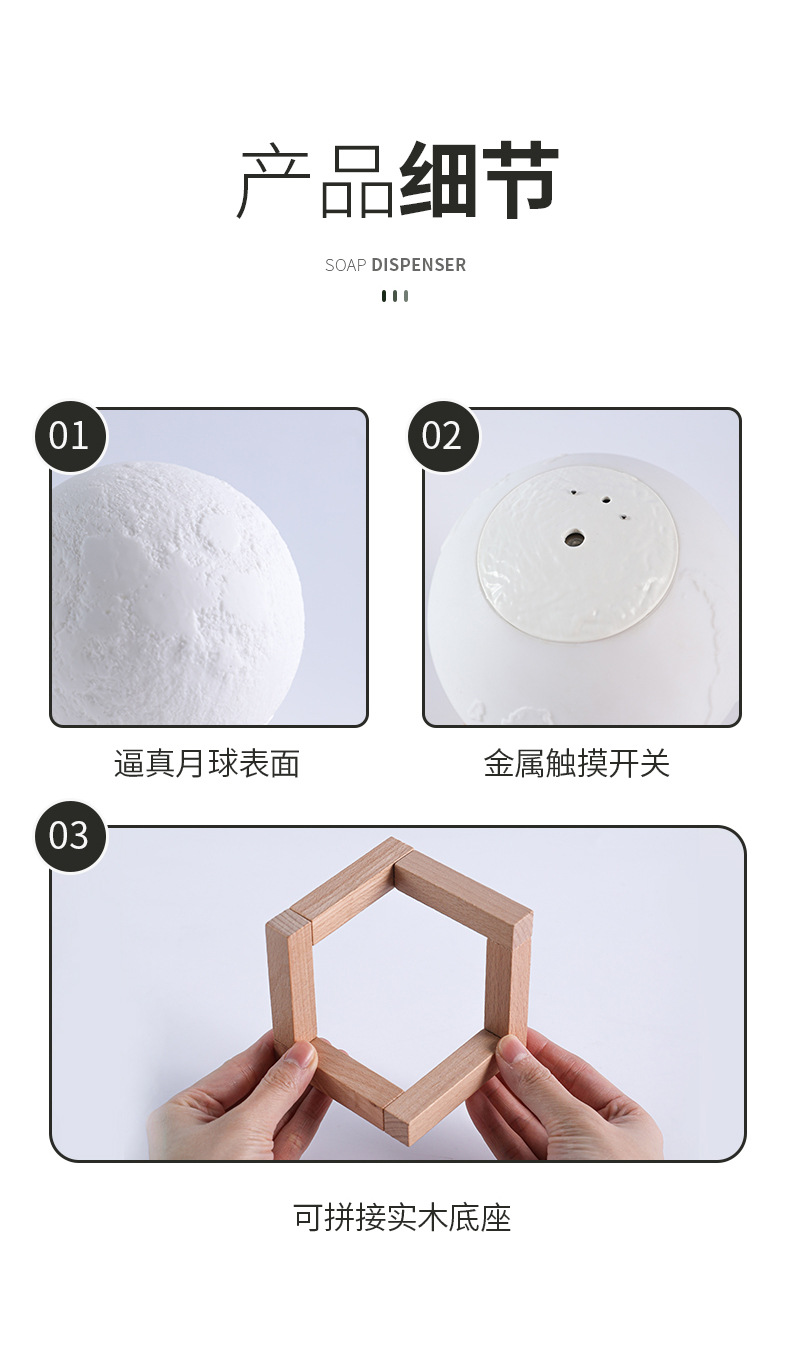 产品细节

SOAP DISPENSER

01

逼真月球表面

02

金属触摸开关

03

可拼接实木底座