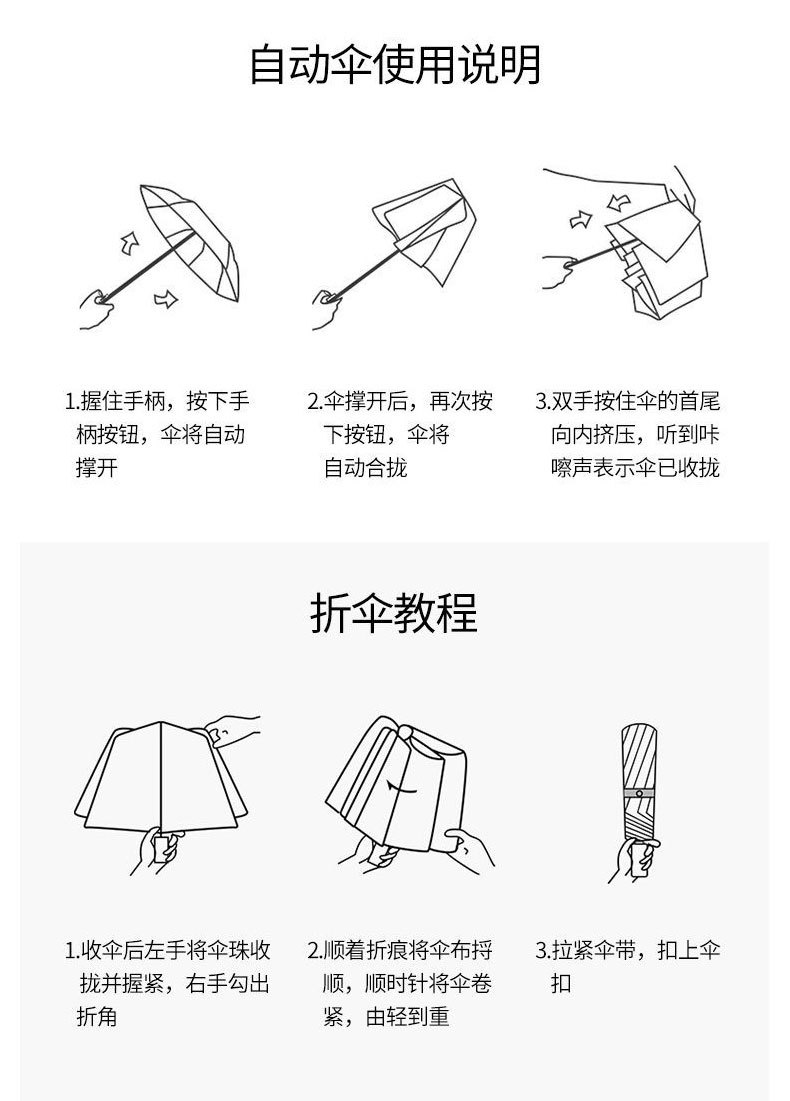 自动伞使用说明

1.握住手柄，按下手柄按钮，伞将自动撑开

2.伞撑开后，再次按下按钮，伞将自动合拢

3.双手按住伞的首尾向内挤压，听到咔嚓声表示伞已收拢

折伞教程

1.收伞后左手将伞珠收拢并握紧，右手勾出折角

2.顺着折痕将伞布捋顺，顺时针将伞卷紧，由轻到重

3.拉紧伞带，扣上伞扣