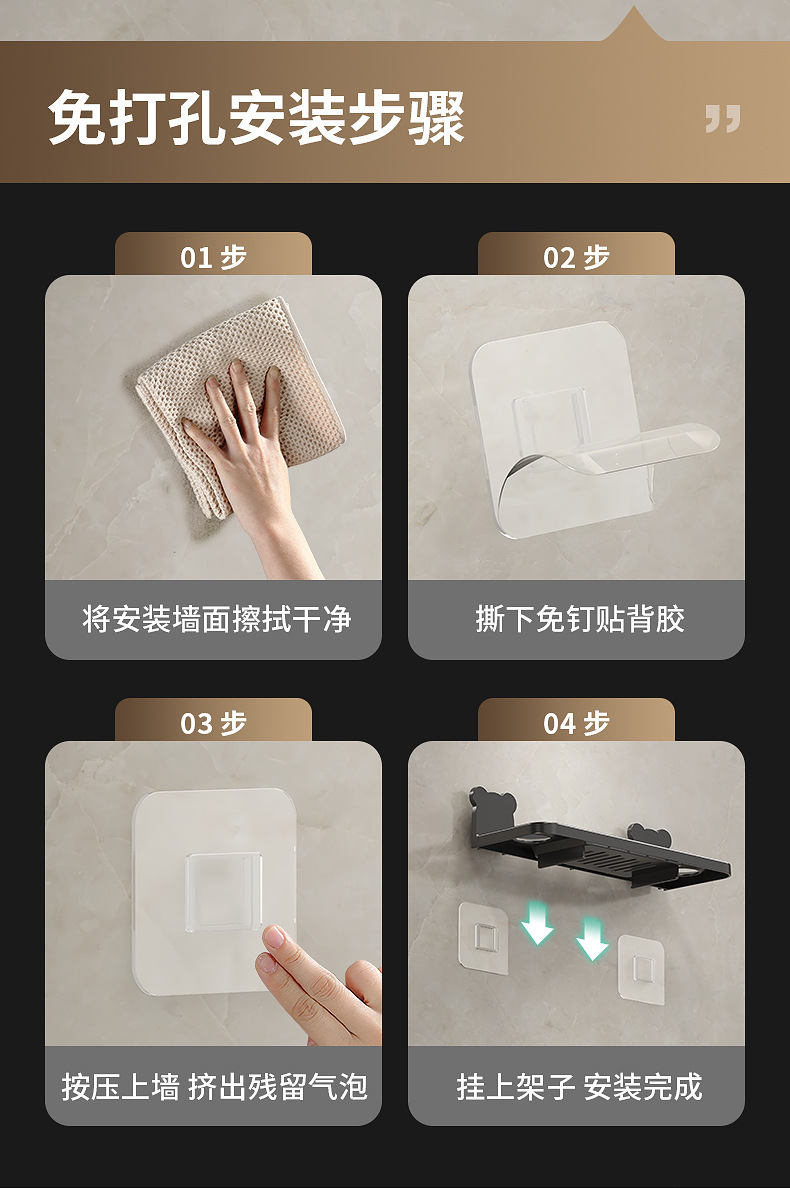 免打孔安装步骤

01 步

将安装墙面擦拭干净

02 步

撕下免钉贴背胶

03 步

按压上墙 挤出残留气泡

04 步

挂上架子 安装完成