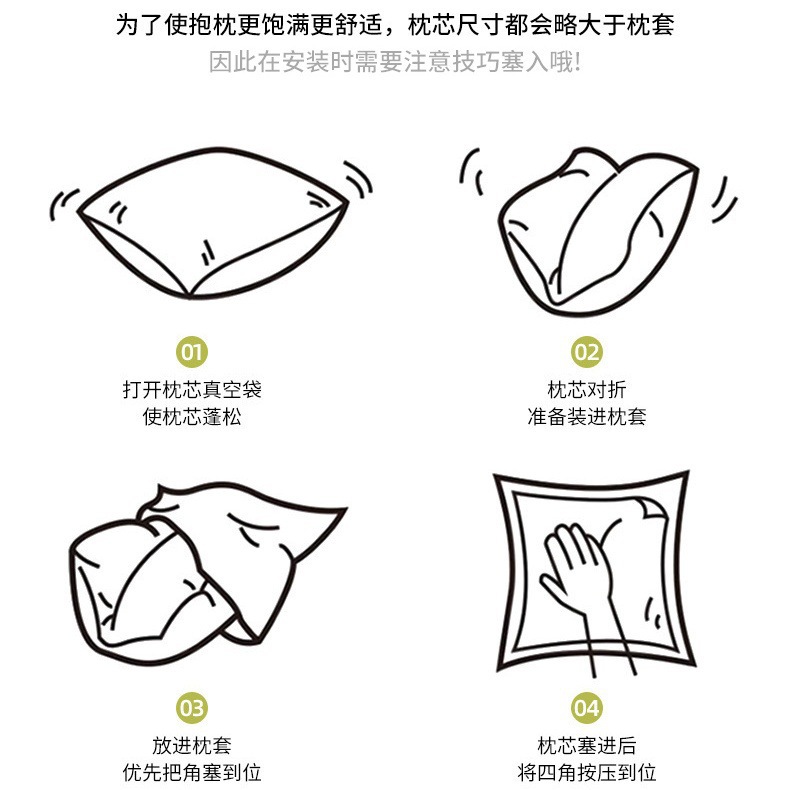 为了使抱枕更饱满更舒适，枕芯尺寸都会略大于枕套
因此在安装时需要注意技巧塞入哦!

01
打开枕芯真空袋
使枕芯蓬松

02
枕芯对折
准备装进枕套

03
放进枕套
优先把角塞到位

04
枕芯塞进后
将四角按压到位