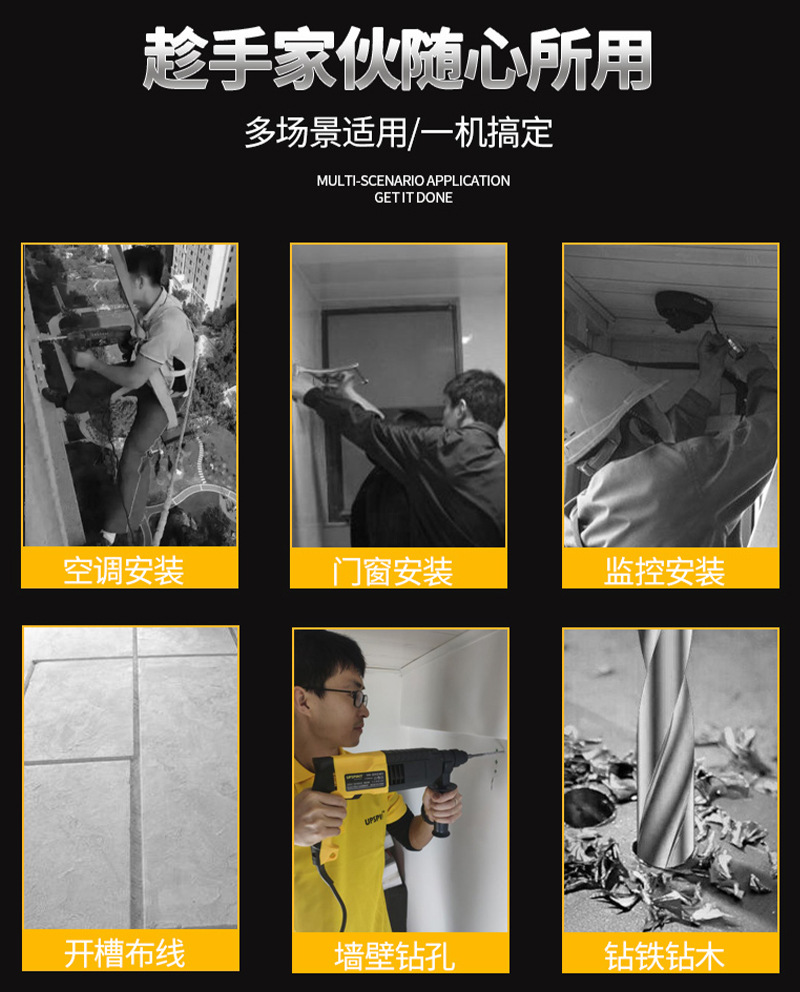 趁手家伙随心所用

多场景适用/一机搞定

MULTI-SCENARIO APPLICATION
GET IT DONE

空调安装

门窗安装

监控安装

开槽布线

墙壁钻孔

钻铁钻木