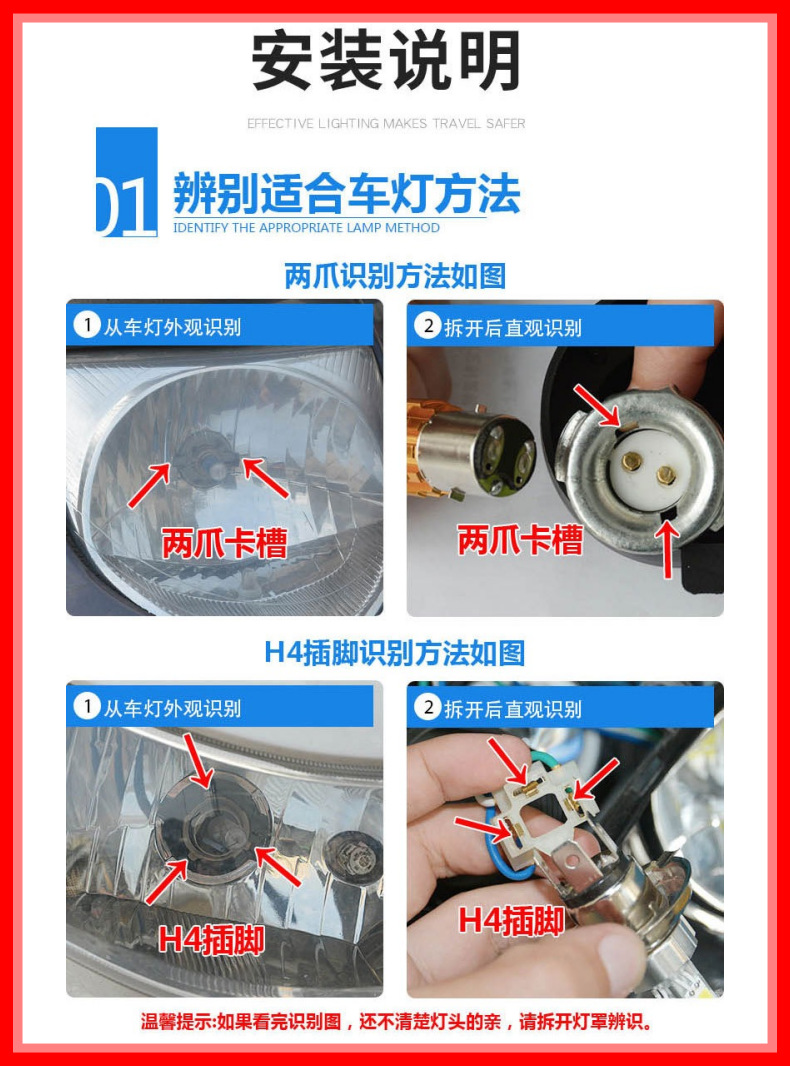 安装说明

EFFECTIVE LIGHTING MAKES TRAVEL SAFER

01 辨别适合车灯方法

IDENTIFY THE APPROPRIATE LAMP METHOD

两爪识别方法如图

1 从车灯外观识别

两爪卡槽

2 拆开后直观识别

两爪卡槽

H4插脚识别方法如图

1 从车灯外观识别

H4插脚

2 拆开后直观识别

H4插脚

温馨提示:如果看完识别图，还不清楚灯头的亲，请拆开灯罩辨识。