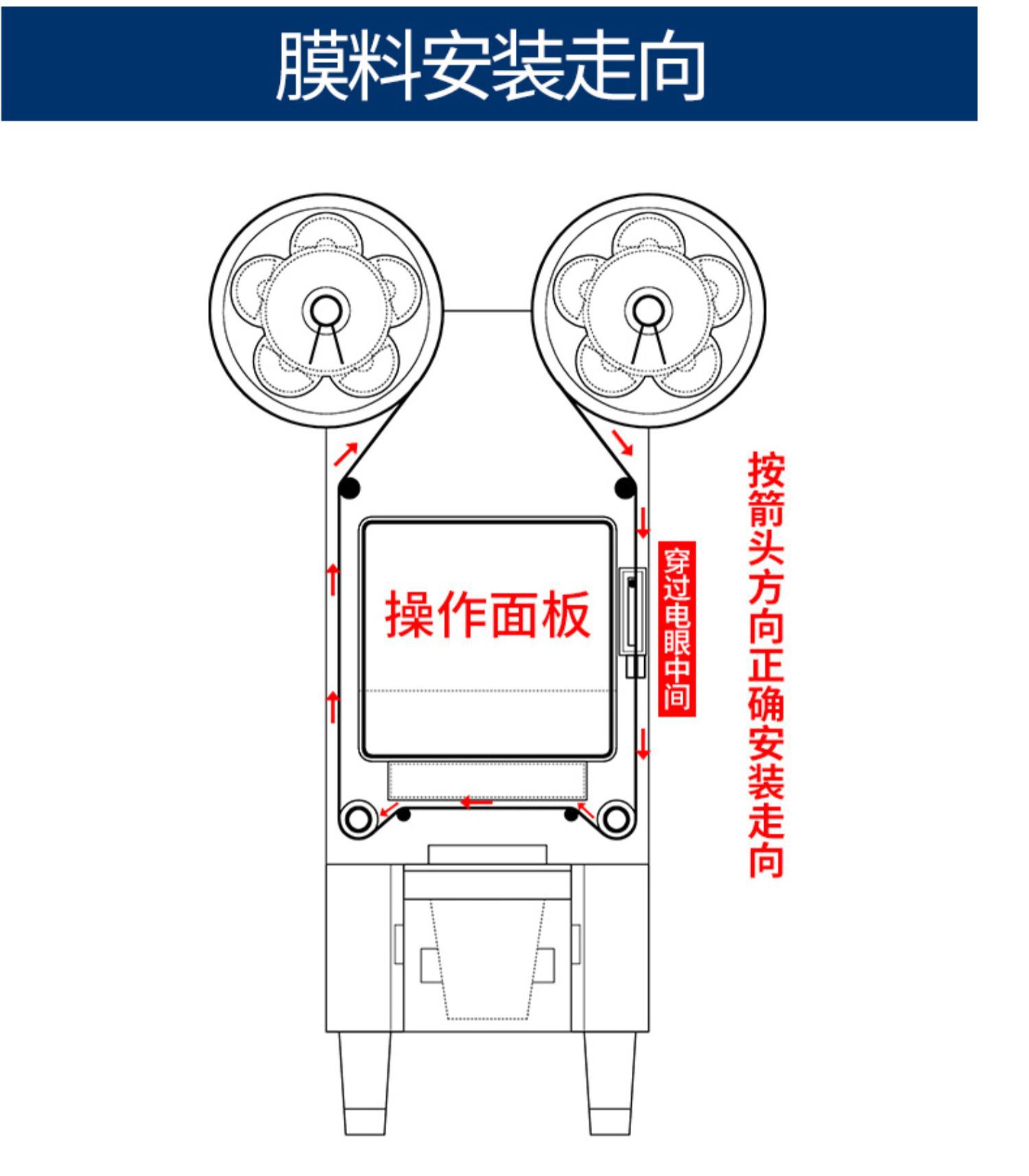 膜料安装走向

操作面板

穿过电眼中间

按箭头方向正确安装走向