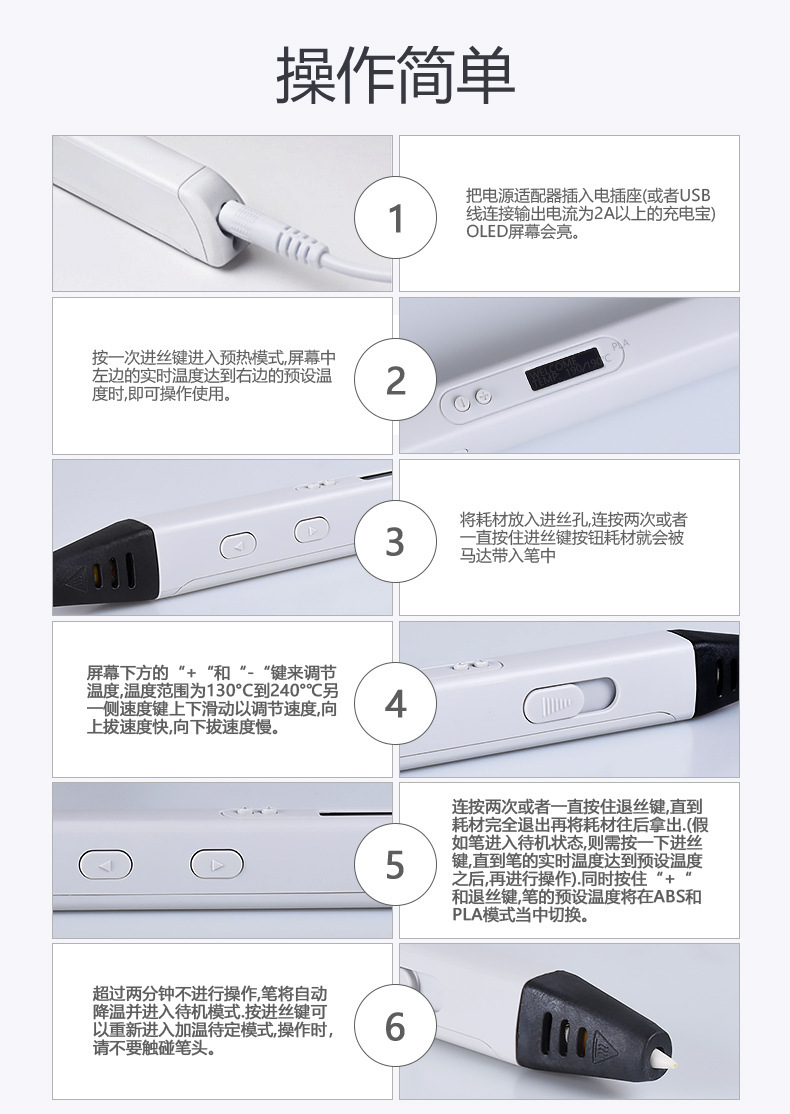 操作简单

1

把电源适配器插入电插座(或者USB线连接输出电流为2A以上的充电宝) OLED屏幕会亮。

按一次进丝键进入预热模式,屏幕中左边的实时温度达到右边的预设温度时,即可操作使用。

2

PLA

3

将耗材放入进丝孔,连按两次或者一直按住进丝键按钮耗材就会被马达带入笔中

屏幕下方的“+“和“-“键来调节温度,温度范围为130°C到240°℃另一侧速度键上下滑动以调节速度,向上拔速度快,向下拔速度慢。

4

5

连按两次或者一直按住退丝键,直到耗材完全退出再将耗材往后拿出.(假如笔进入待机状态,则需按一下进丝键,直到笔的实时温度达到预设温度之后,再进行操作).同时按住“+“和退丝键,笔的预设温度将在ABS和PLA模式当中切换。

超过两分钟不进行操作,笔将自动降温并进入待机模式.按进丝键可以重新进入加温待定模式,操作时,请不要触碰笔头。

6