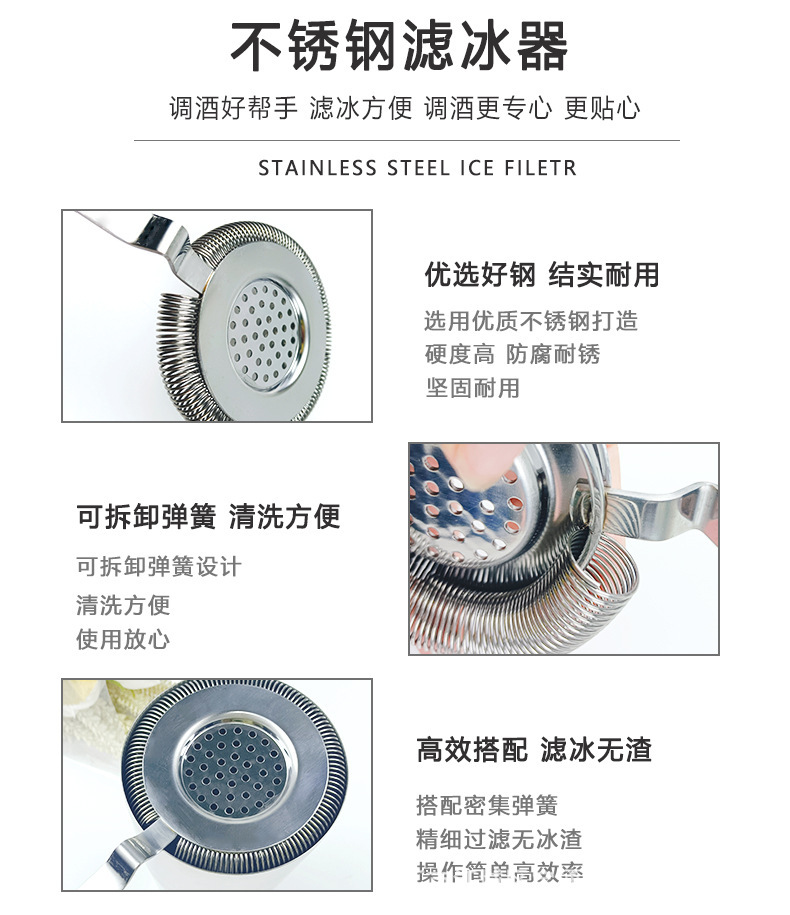 不锈钢滤冰器

调酒好帮手 滤冰方便 调酒更专心 更贴心

STAINLESS STEEL ICE FILETR

优选好钢 结实耐用

选用优质不锈钢打造
硬度高 防腐耐锈
坚固耐用

可拆卸弹簧 清洗方便

可拆卸弹簧设计
清洗方便
使用放心

高效搭配 滤冰无渣

搭配密集弹簧
精细过滤无冰渣
操作简单高效率