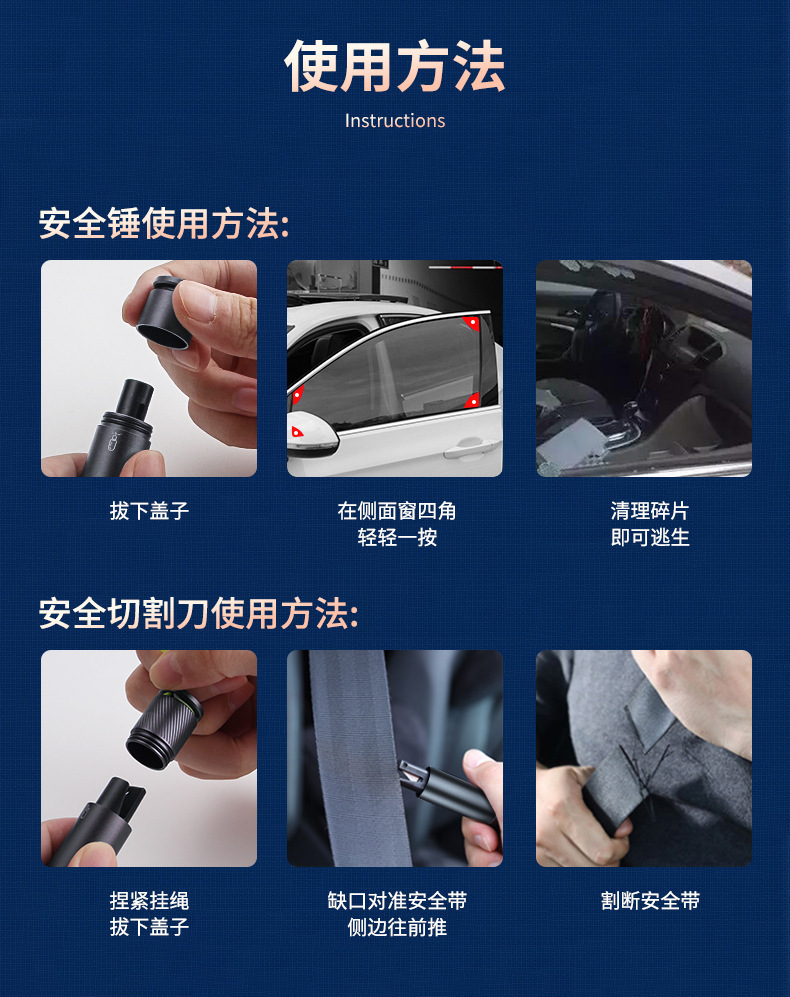 使用方法
Instructions

安全锤使用方法:

拔下盖子

在侧面窗四角
轻轻一按

清理碎片
即可逃生

安全切割刀使用方法:

捏紧挂绳
拔下盖子

缺口对准安全带
侧边往前推

割断安全带