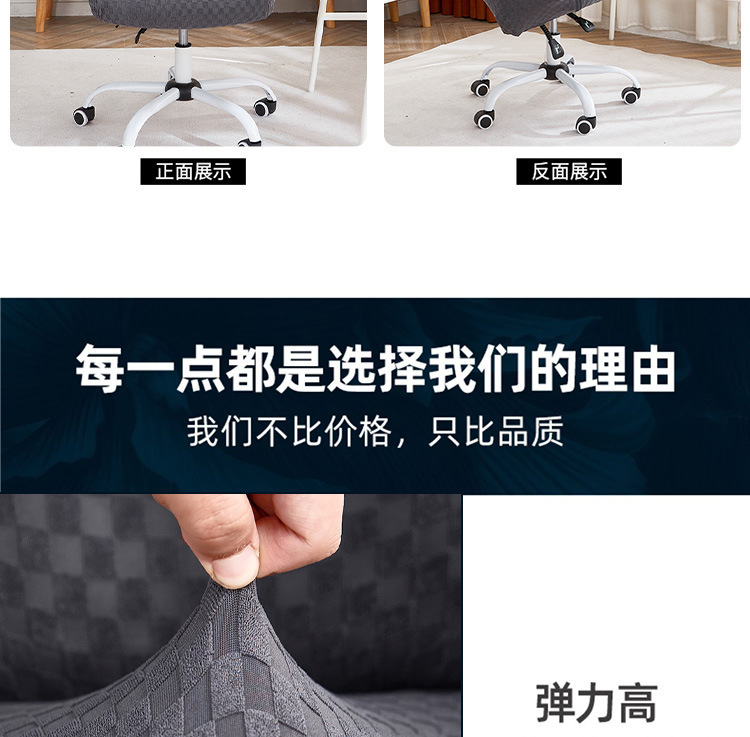 正面展示

反面展示

每一点都是选择我们的理由

我们不比价格，只比品质

弹力高