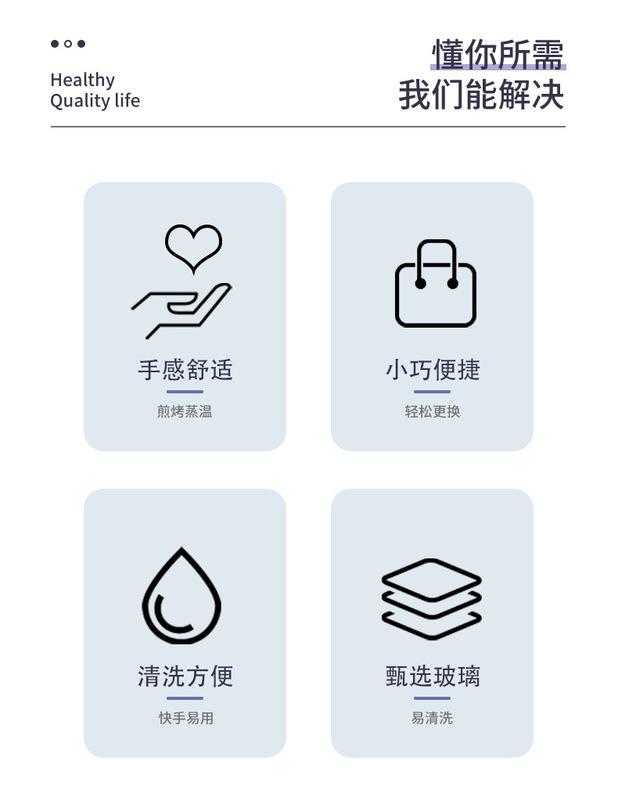 Healthy
Quality life

懂你所需
我们能解决

手感舒适

煎烤蒸温

小巧便捷

轻松更换

清洗方便

快手易用

甄选玻璃

易清洗