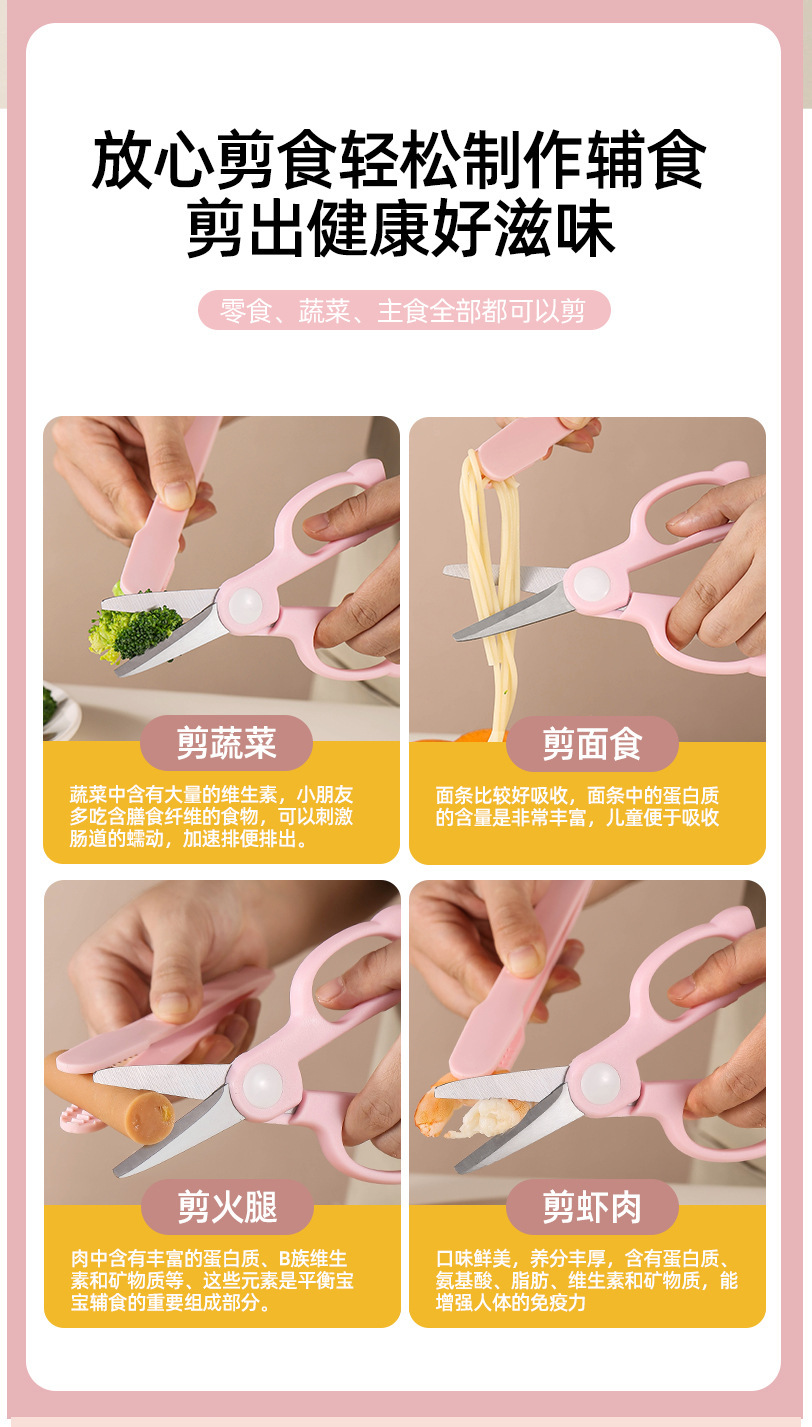 放心剪食轻松制作辅食
剪出健康好滋味

零食、蔬菜、主食全部都可以剪

剪蔬菜

蔬菜中含有大量的维生素，小朋友多吃含膳食纤维的食物，可以刺激肠道的蠕动，加速排便排出。

剪面食

面条比较好吸收，面条中的蛋白质的含量是非常丰富，儿童便于吸收

剪火腿

肉中含有丰富的蛋白质、B族维生素和矿物质等、这些元素是平衡宝宝辅食的重要组成部分。

剪虾肉

口味鲜美，养分丰厚，含有蛋白质、氨基酸、脂肪、维生素和矿物质，能增强人体的免疫力