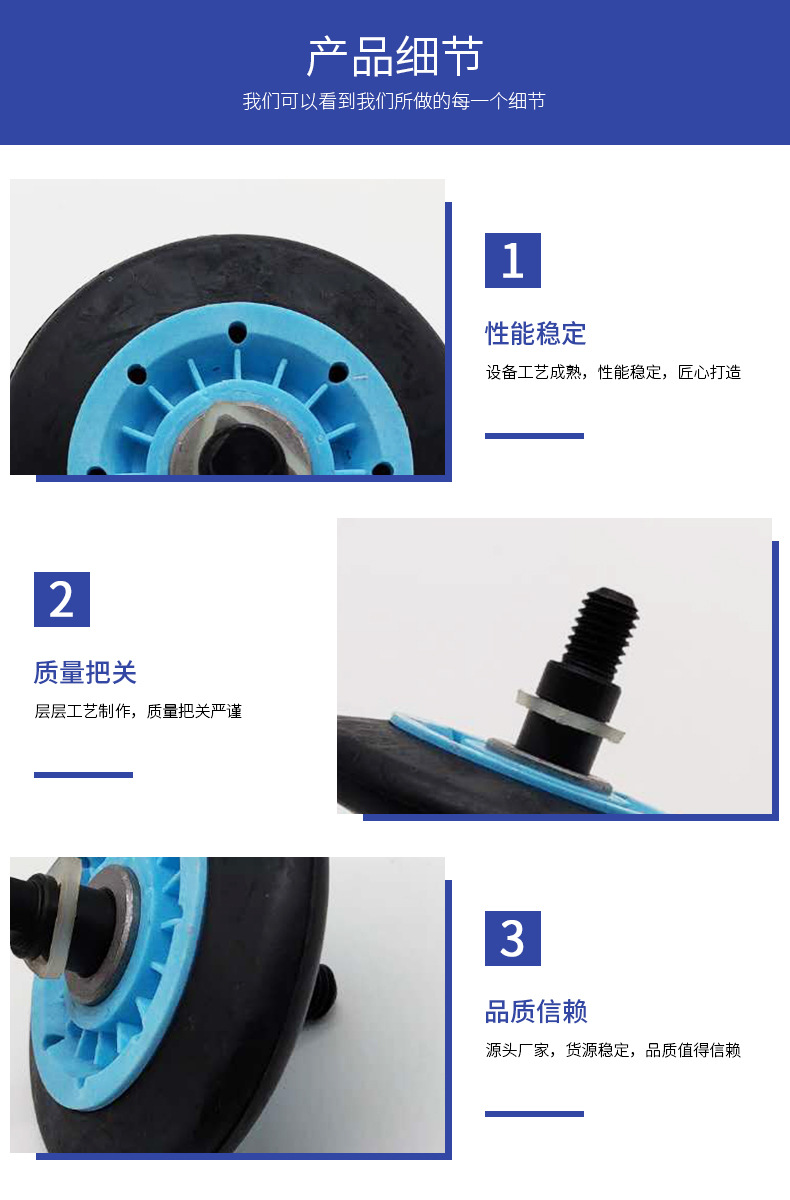 产品细节
我们可以看到我们所做的每一个细节

1
性能稳定
设备工艺成熟，性能稳定，匠心打造

2
质量把关
层层工艺制作，质量把关严谨

3
品质信赖
源头厂家，货源稳定，品质值得信赖