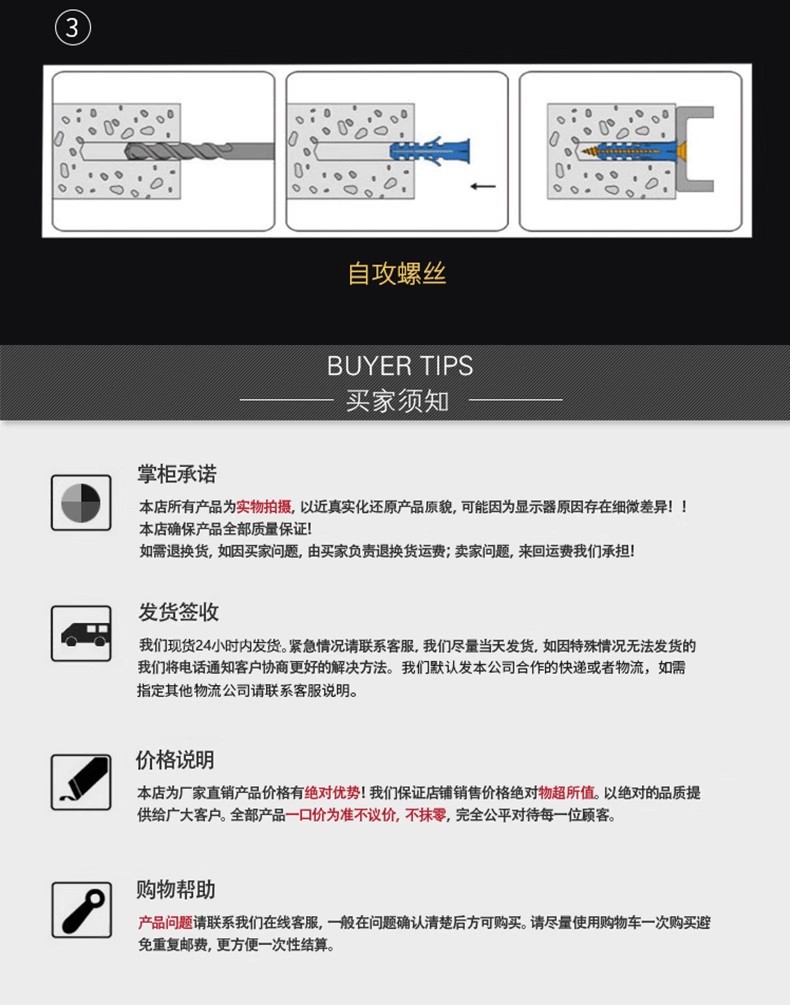 ③

自攻螺丝

BUYER TIPS
买家须知

掌柜承诺

本店所有产品为实物拍摄，以近真实化还原产品原貌，可能因为显示器原因存在细微差异！！
本店确保产品全部质量保证！
如需退换货，如因买家问题，由买家负责退换货运费；卖家问题，来回运费我们承担！

发货签收

我们现货24小时内发货。紧急情况请联系客服，我们尽量当天发货，如因特殊情况无法发货的我们将电话通知客户协商更好的解决方法。我们默认发本公司合作的快递或者物流，如需指定其他物流公司请联系客服说明。

价格说明

本店为厂家直销产品价格有绝对优势！我们保证店铺销售价格绝对物超所值。以绝对的品质提供给广大客户。全部产品一口价为准不议价，不抹零，完全公平对待每一位顾客。

购物帮助

产品问题请联系我们在线客服，一般在问题确认清楚后方可购买。请尽量使用购物车一次购买避免重复邮费，更方便一次性结算。