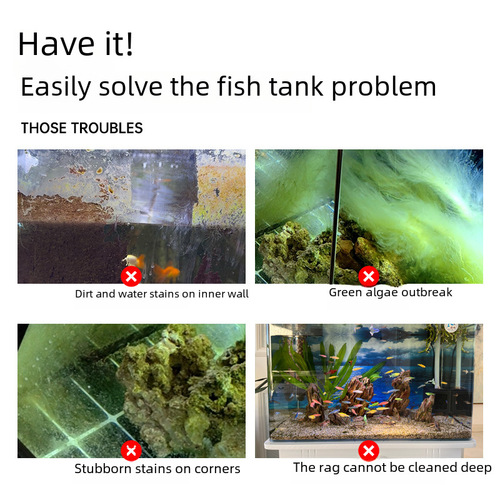 Have it!

Easily solve the fish tank problem

THOSE TROUBLES

Dirt and water stains on inner wall

Green algae outbreak

Stubborn stains on corners

The rag cannot be cleaned deep