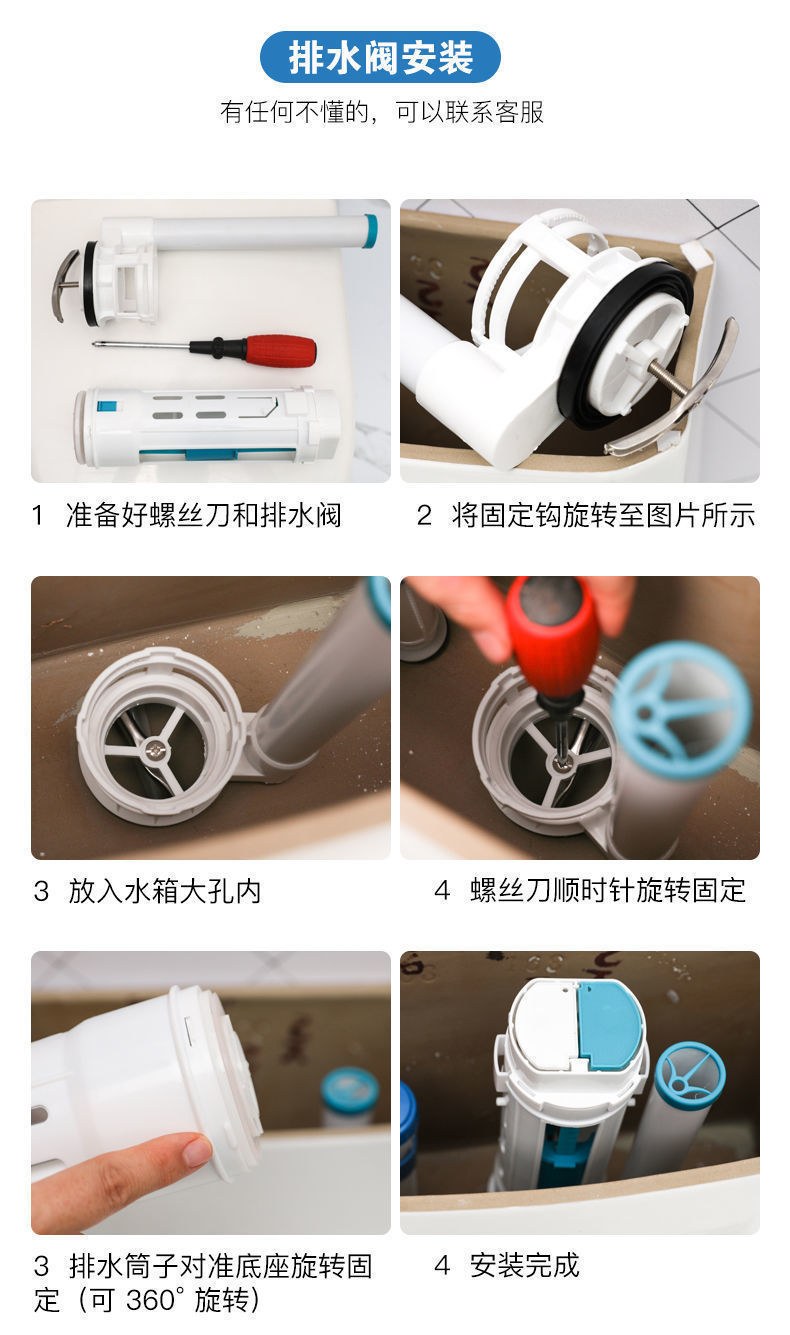 排水阀安装

有任何不懂的，可以联系客服

1 准备好螺丝刀和排水阀

2 将固定钩旋转至图片所示

3 放入水箱大孔内

4 螺丝刀顺时针旋转固定

3 排水筒子对准底座旋转固定（可 360° 旋转）

4 安装完成