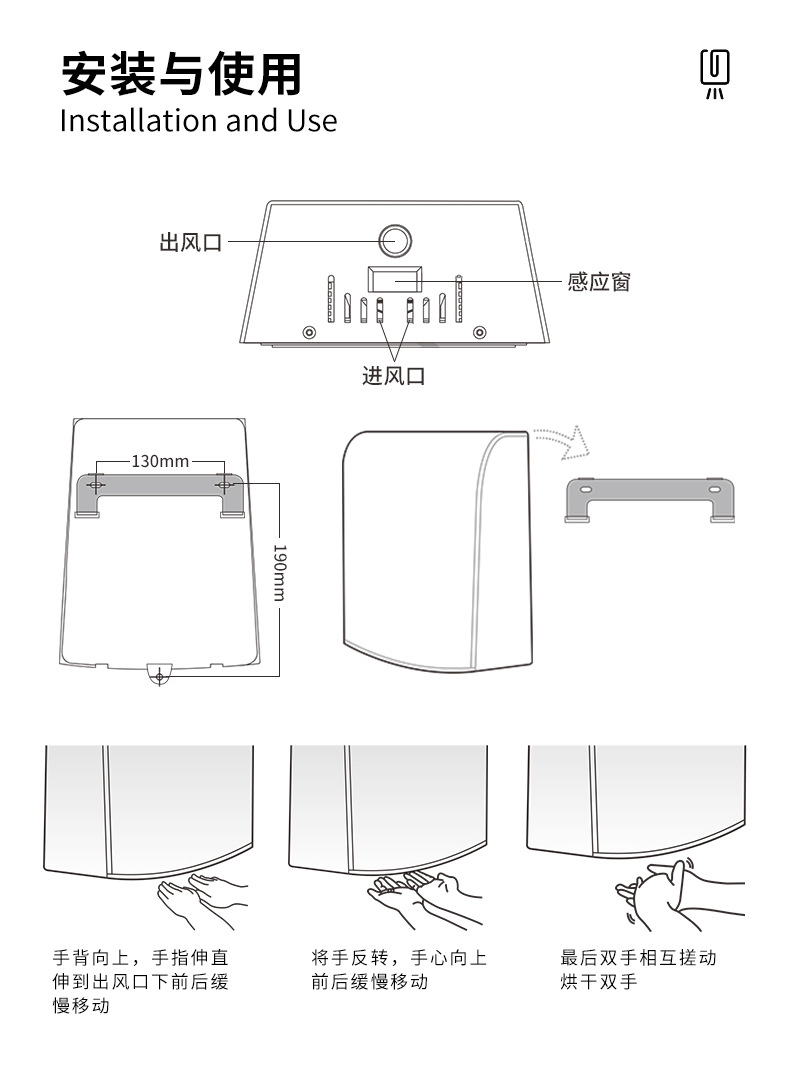 安装与使用
Installation and Use

出风口
感应窗
进风口

130mm
190mm

手背向上，手指伸直伸到出风口下前后缓慢移动

将手反转，手心向上前后缓慢移动

最后双手相互搓动烘干双手