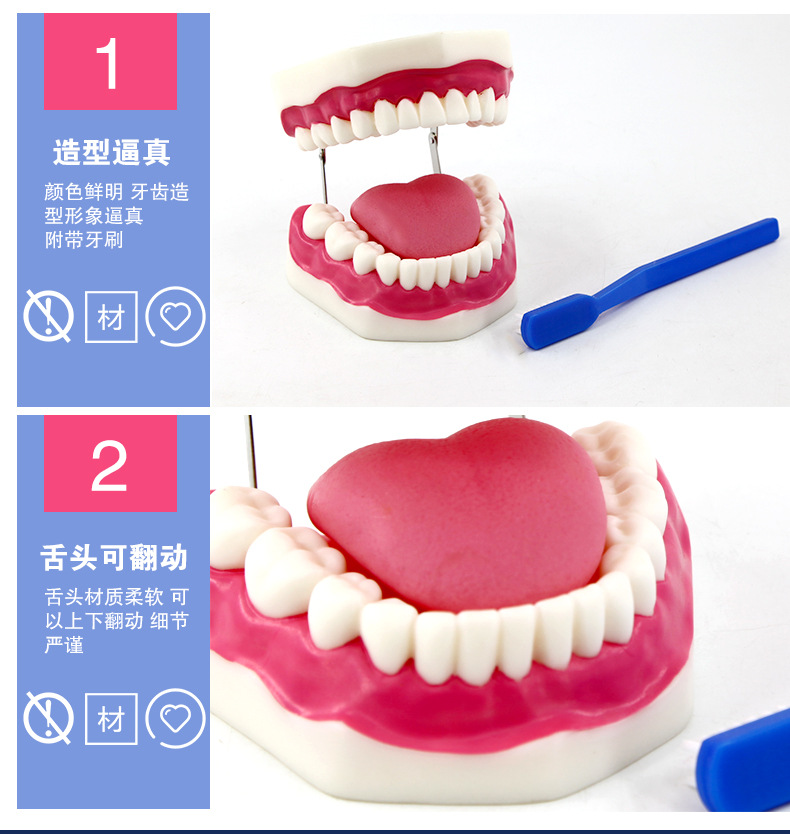 1

造型逼真

颜色鲜明 牙齿造型形象逼真 附带牙刷

材

2

舌头可翻动

舌头材质柔软 可以上下翻动 细节严谨

材