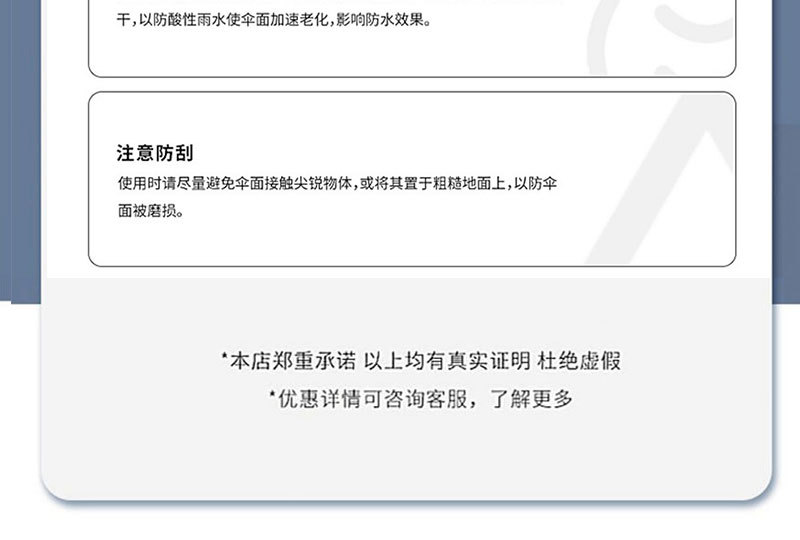 干，以防酸性雨水使伞面加速老化，影响防水效果。

注意防刮
使用时请尽量避免伞面接触尖锐物体，或将其置于粗糙地面上，以防伞面被磨损。

*本店郑重承诺 以上均有真实证明 杜绝虚假
*优惠详情可咨询客服，了解更多