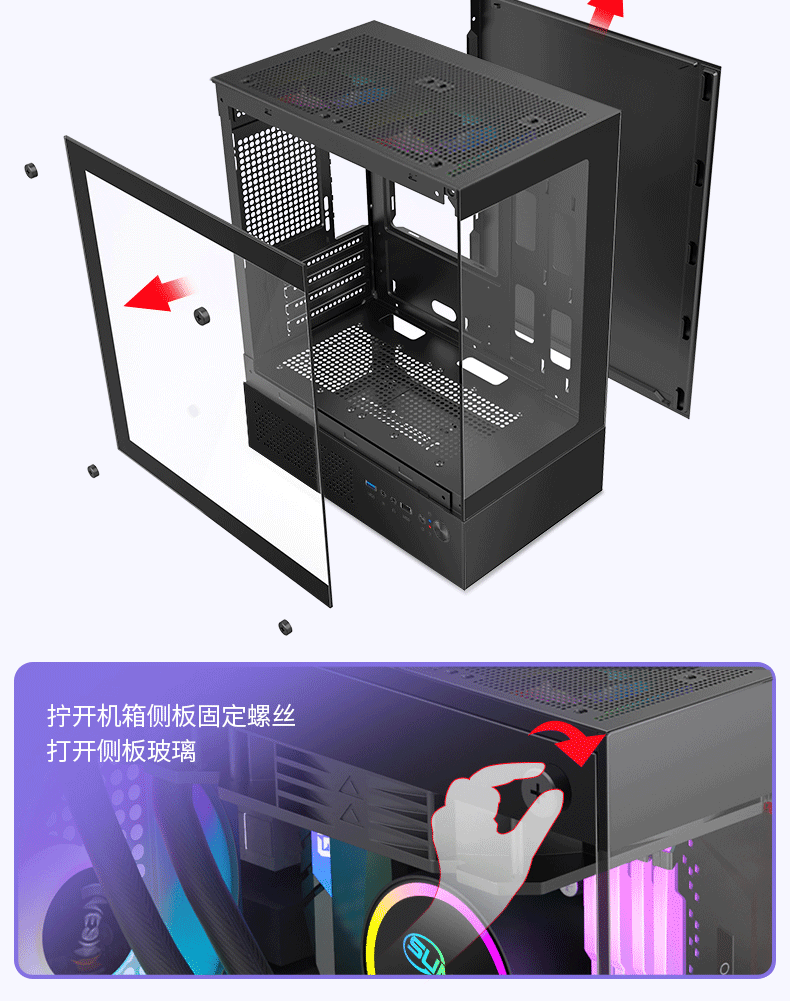 拧开机箱侧板固定螺丝
打开侧板玻璃