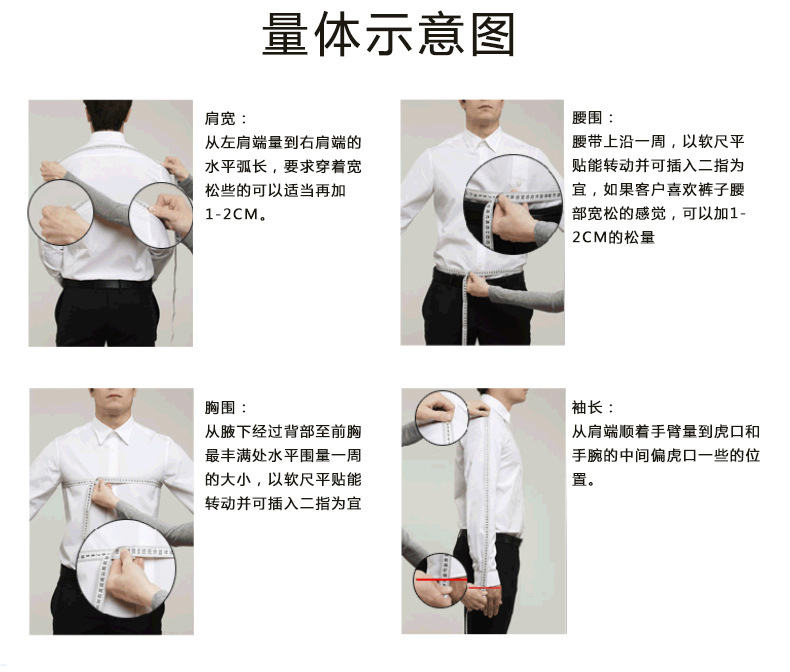 量体示意图

肩宽：
从左肩端量到右肩端的水平弧长，要求穿着宽松些的可以适当再加1-2CM。

腰围：
腰带上沿一周，以软尺平贴能转动并可插入二指为宜，如果客户喜欢裤子腰部宽松的感觉，可以加1-2CM的松量

胸围：
从腋下经过背部至前胸最丰满处水平围量一周的大小，以软尺平贴能转动并可插入二指为宜

袖长：
从肩端顺着手臂量到虎口和手腕的中间偏虎口一些的位置。