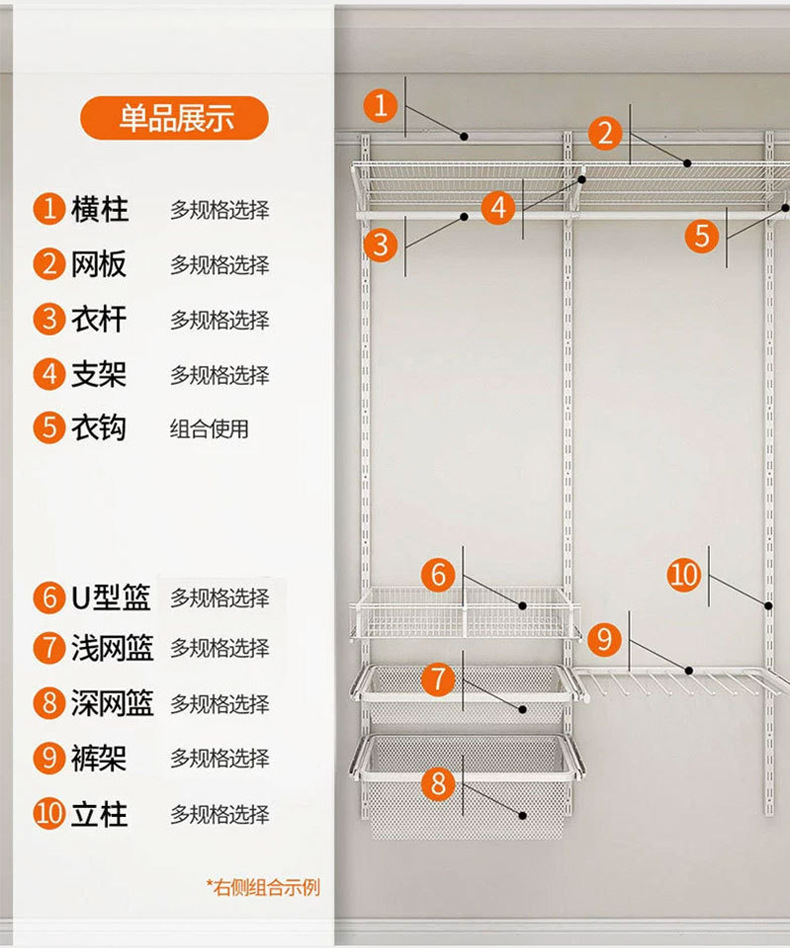 单品展示

1 横柱 多规格选择
2 网板 多规格选择
3 衣杆 多规格选择
4 支架 多规格选择
5 衣钩 组合使用

6 U型篮 多规格选择
7 浅网篮 多规格选择
8 深网篮 多规格选择
9 裤架 多规格选择
10 立柱 多规格选择

*右侧组合示例

1
2
4
3
5
6
10
9
7
8