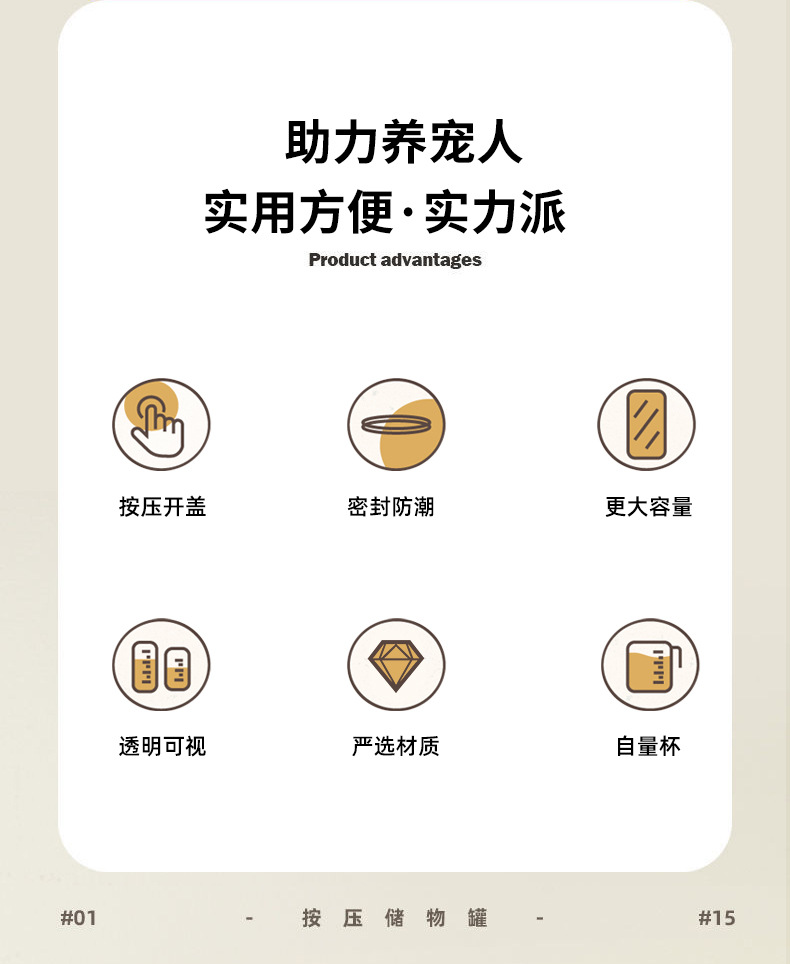 助力养宠人
实用方便·实力派
Product advantages

按压开盖

密封防潮

更大容量

透明可视

严选材质

自量杯

#01 - 按压储物罐 - #15