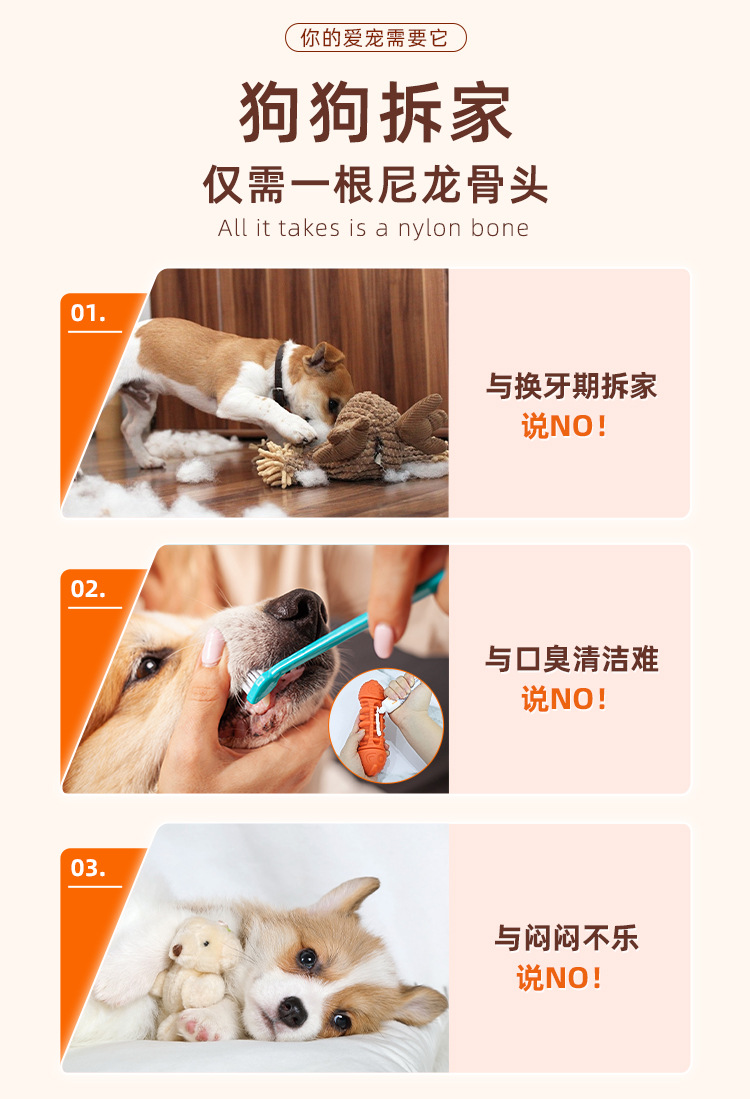 你的爱宠需要它

狗狗拆家

仅需一根尼龙骨头

All it takes is a nylon bone

01.

与换牙期拆家
说NO!

02.

与口臭清洁难
说NO!

03.

与闷闷不乐
说NO!