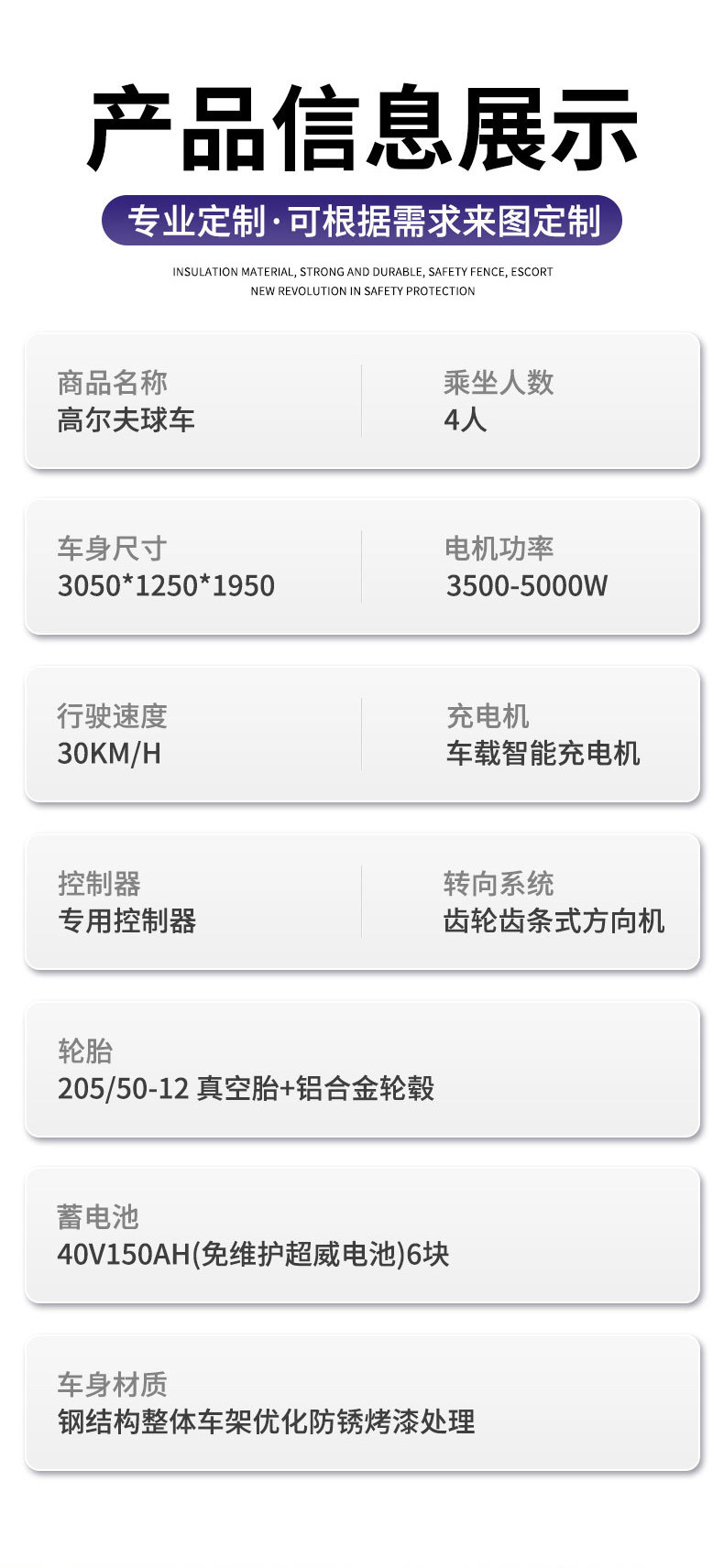 产品信息展示

专业定制·可根据需求来图定制

INSULATION MATERIAL, STRONG AND DURABLE, SAFETY FENCE, ESCORT NEW REVOLUTION IN SAFETY PROTECTION

商品名称
高尔夫球车

乘坐人数
4人

车身尺寸
3050*1250*1950

电机功率
3500-5000W

行驶速度
30KM/H

充电机
车载智能充电机

控制器
专用控制器

转向系统
齿轮齿条式方向机

轮胎
205/50-12 真空胎+铝合金轮毂

蓄电池
40V150AH(免维护超威电池)6块

车身材质
钢结构整体车架优化防锈烤漆处理