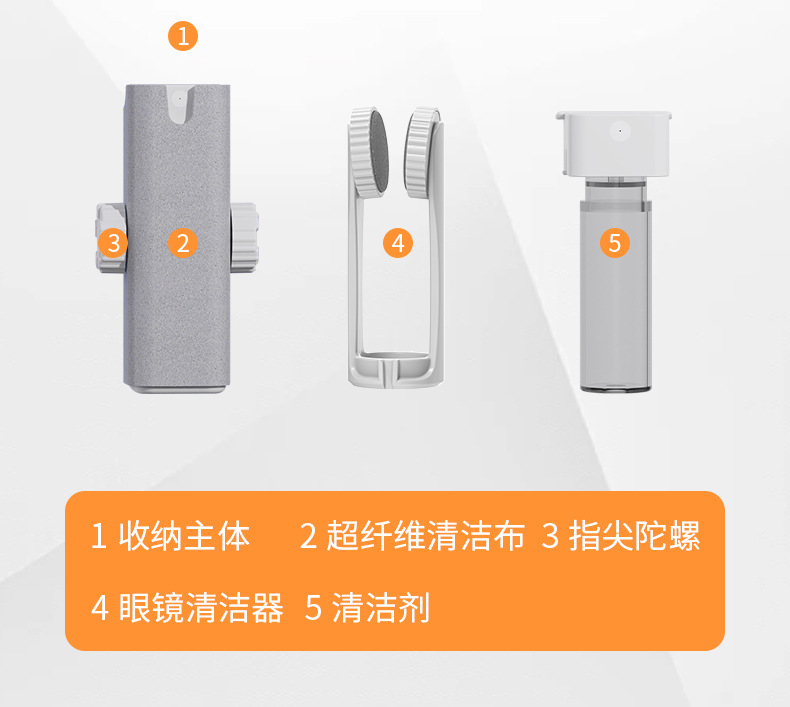 1

3 2

4

5

1 收纳主体　2 超纤维清洁布　3 指尖陀螺

4 眼镜清洁器　5 清洁剂