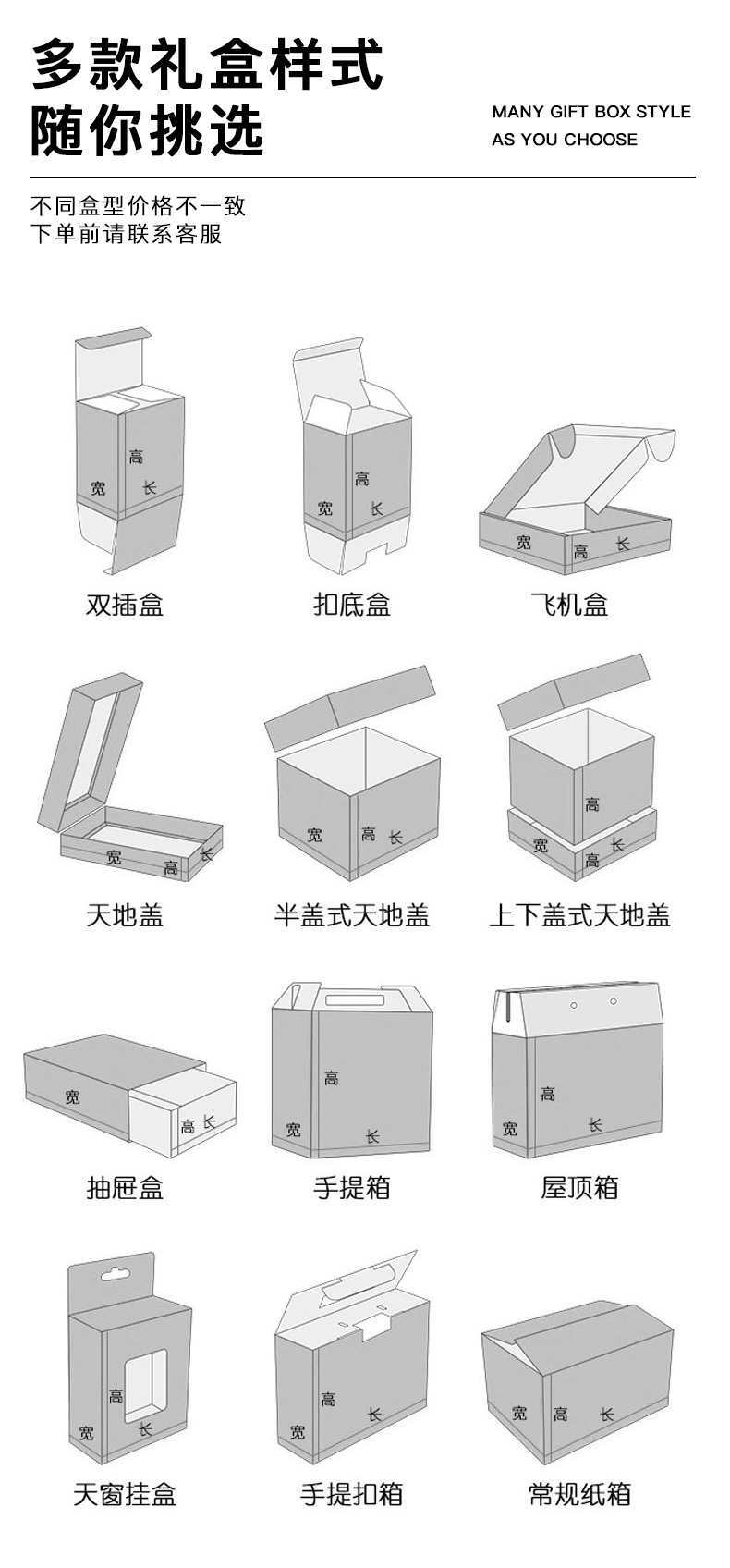 多款礼盒样式
随你挑选

MANY GIFT BOX STYLE
AS YOU CHOOSE

不同盒型价格不一致
下单前请联系客服

高
宽
长
双插盒

高
宽
长
扣底盒

宽
高
长
飞机盒

宽
高
长
天地盖

宽
高
长
半盖式天地盖

高
宽
长
高
上下盖式天地盖

宽
高
长
抽屉盒

高
宽
长
手提箱

高
宽
长
屋顶箱

高
宽
长
天窗挂盒

高
宽
长
手提扣箱

宽
高
长
常规纸箱