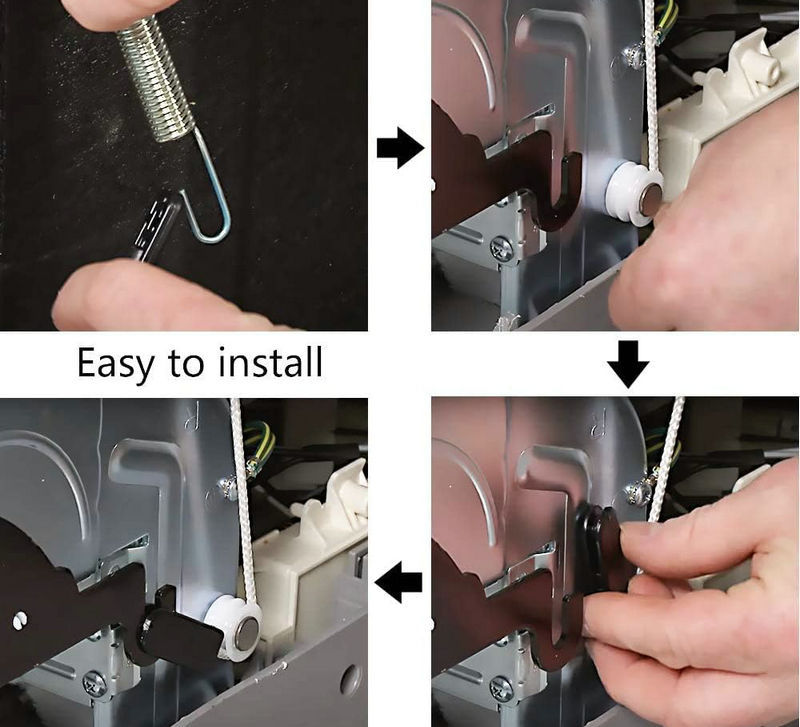 Easy to install