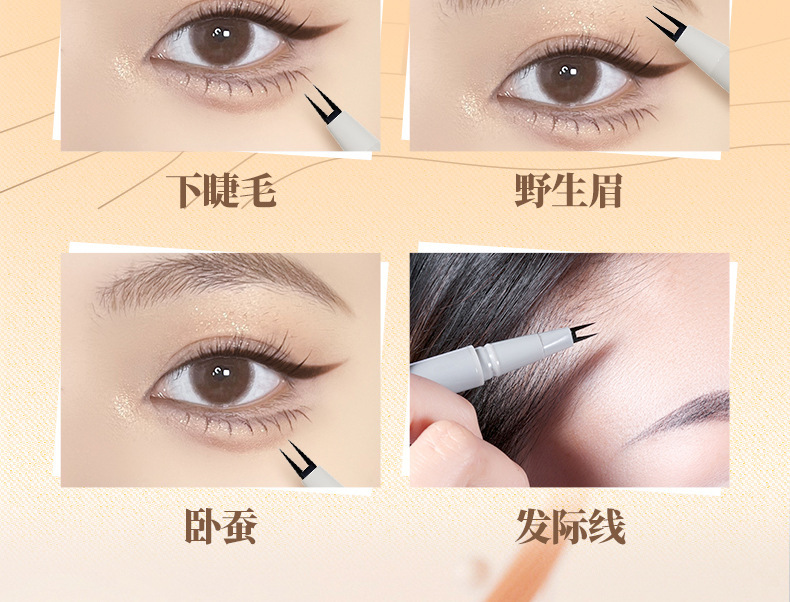 下睫毛

野生眉

卧蚕

发际线