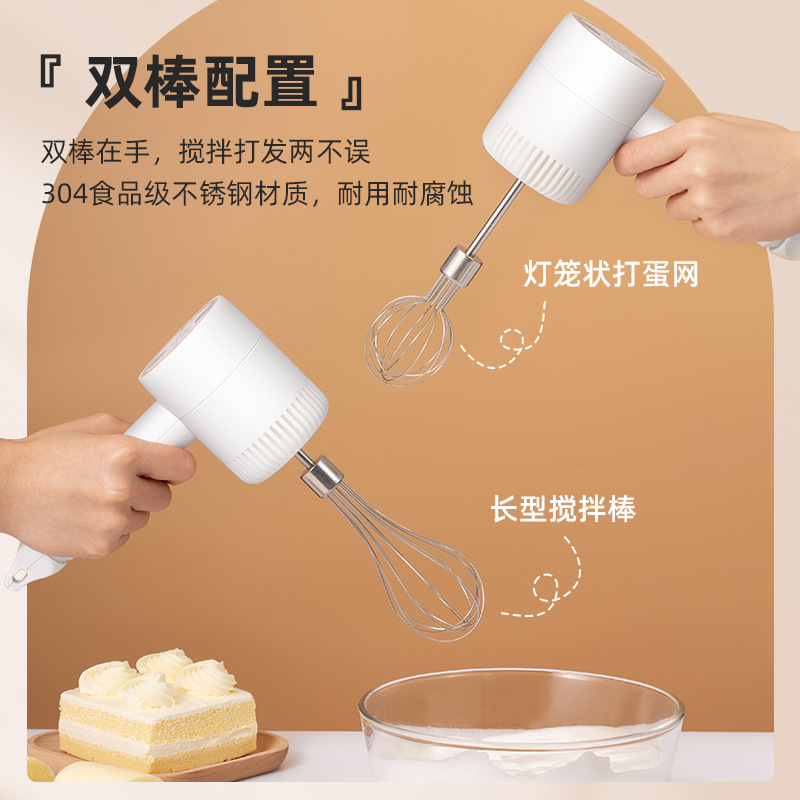 『 双棒配置 』

双棒在手，搅拌打发两不误
304食品级不锈钢材质，耐用耐腐蚀

灯笼状打蛋网

长型搅拌棒