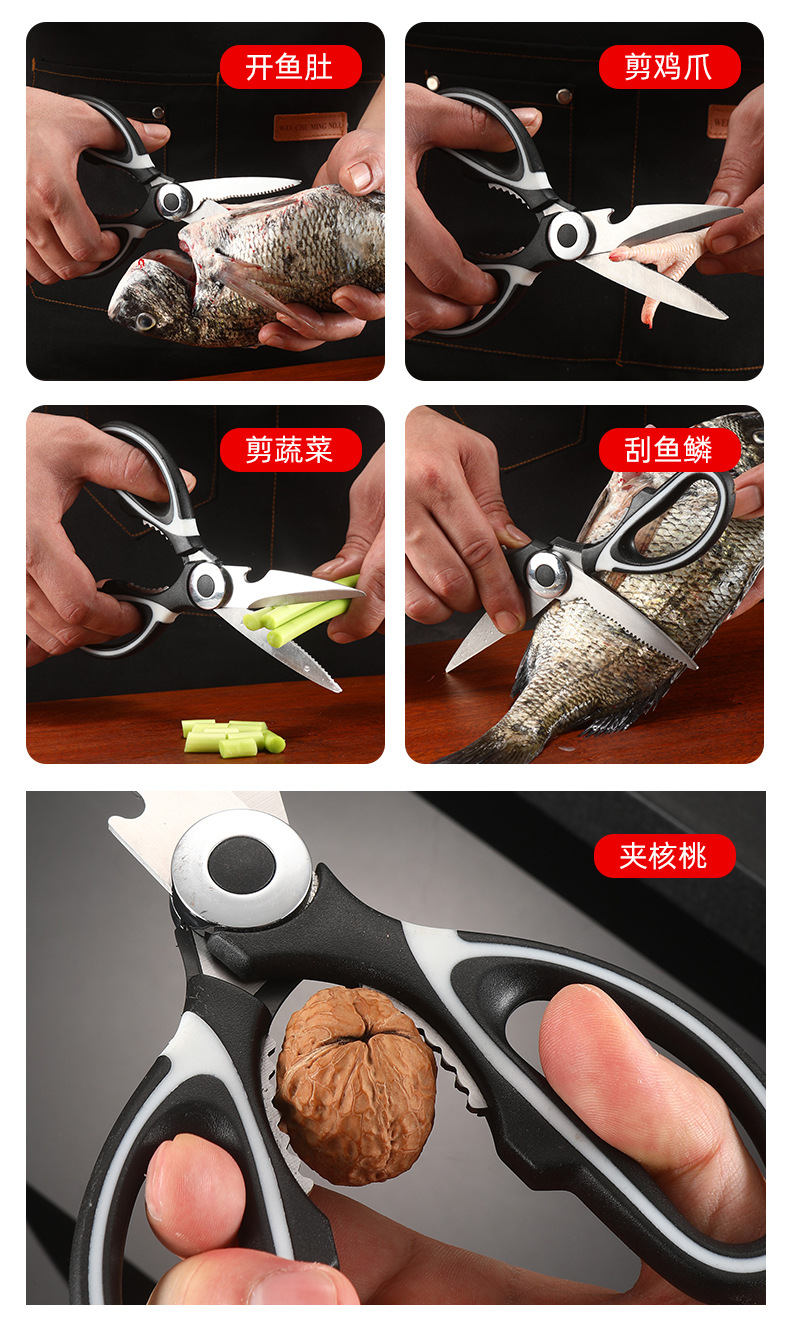 开鱼肚

剪鸡爪

剪蔬菜

刮鱼鳞

夹核桃