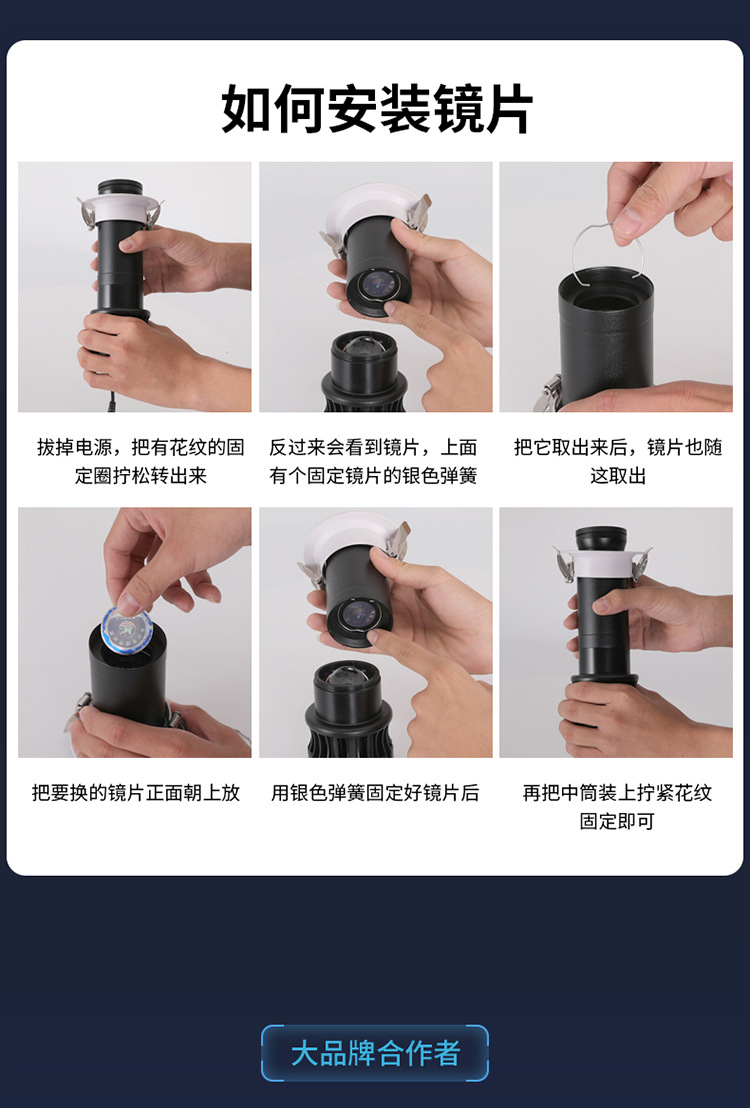 如何安装镜片

拔掉电源，把有花纹的固定圈拧松转出来

反过来会看到镜片，上面有个固定镜片的银色弹簧

把它取出来后，镜片也随这取出

把要换的镜片正面朝上放

用银色弹簧固定好镜片后

再把中筒装上拧紧花纹固定即可

大品牌合作者