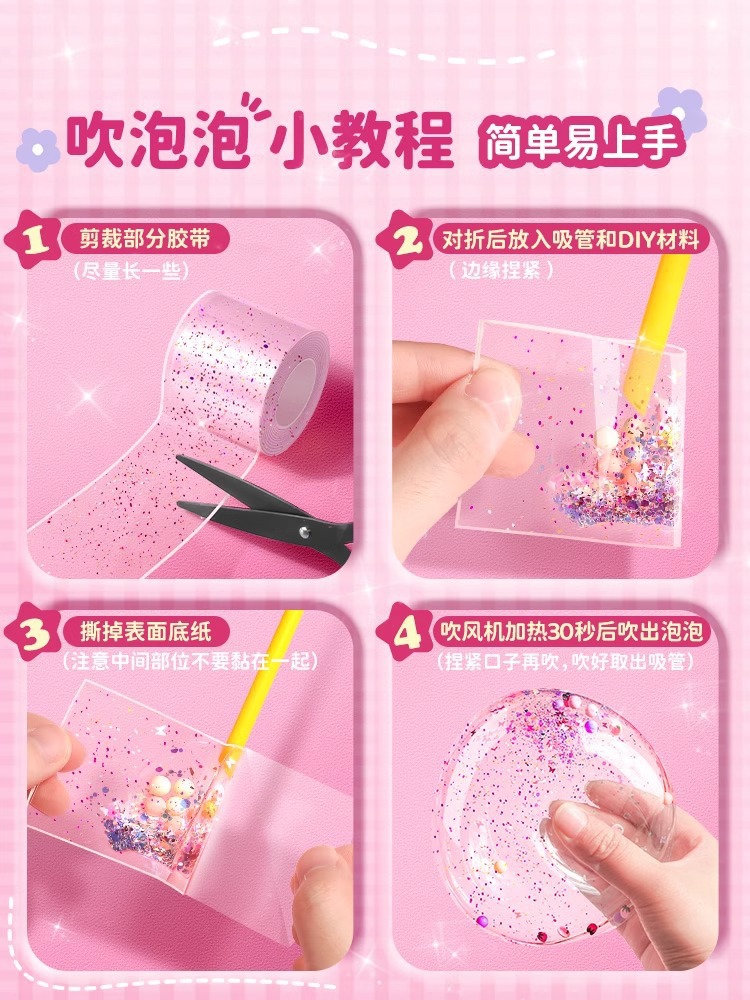 吹泡泡小教程 简单易上手

1 剪裁部分胶带
（尽量长一些）

2 对折后放入吸管和DIY材料
（边缘捏紧）

3 撕掉表面底纸
（注意中间部位不要黏在一起）

4 吹风机加热30秒后吹出泡泡
（捏紧口子再吹，吹好取出吸管）