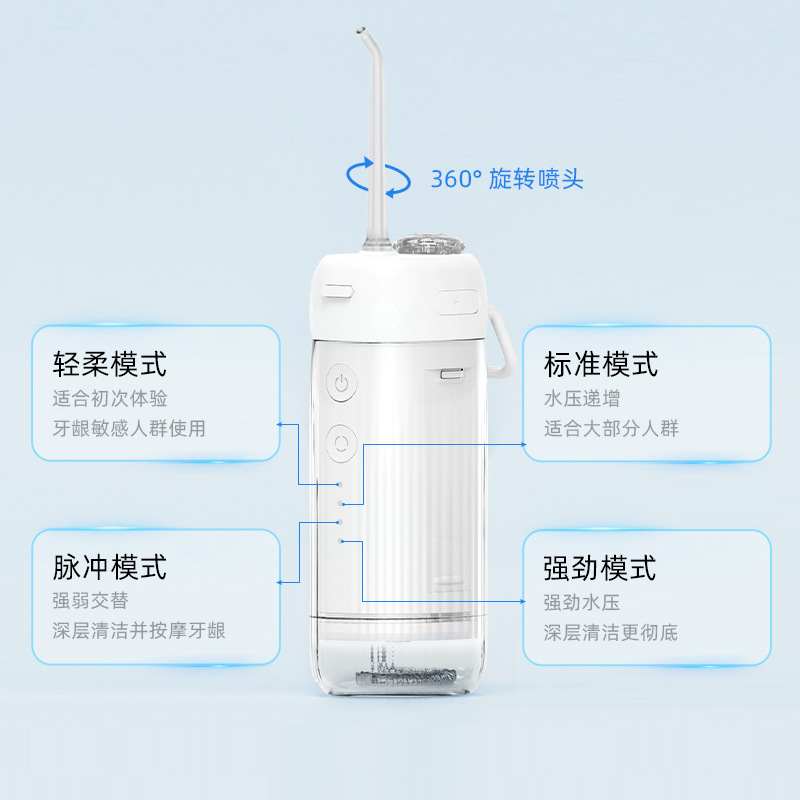 360° 旋转喷头

轻柔模式
适合初次体验
牙龈敏感人群使用

标准模式
水压递增
适合大部分人群

脉冲模式
强弱交替
深层清洁并按摩牙龈

强劲模式
强劲水压
深层清洁更彻底